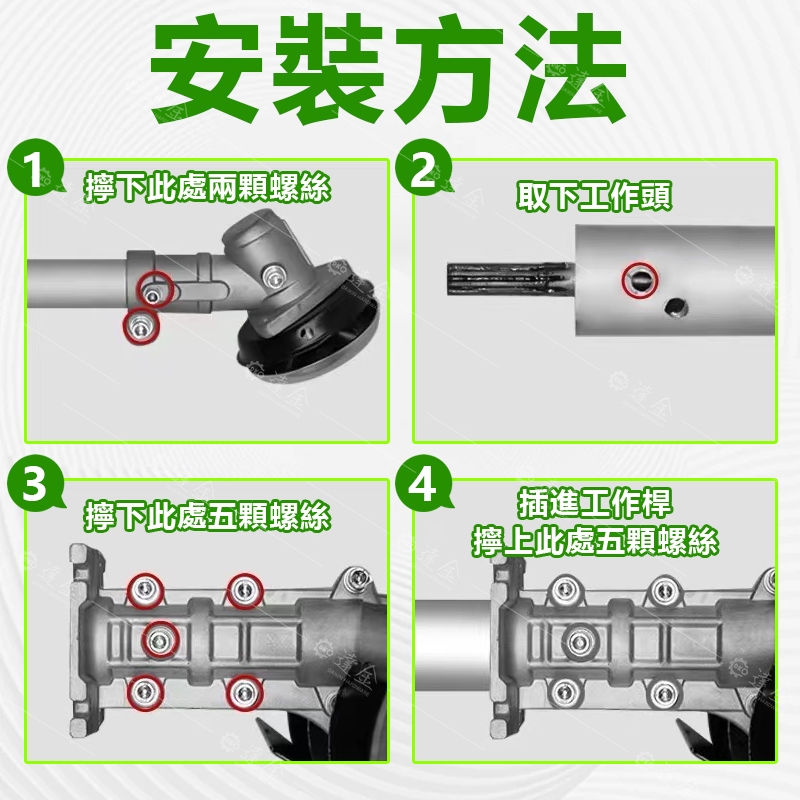 安裝方法

1
擰下此處兩顆螺絲

2
取下工作頭

3
擰下此處五顆螺絲

4
插進工作桿
擰上此處五顆螺絲