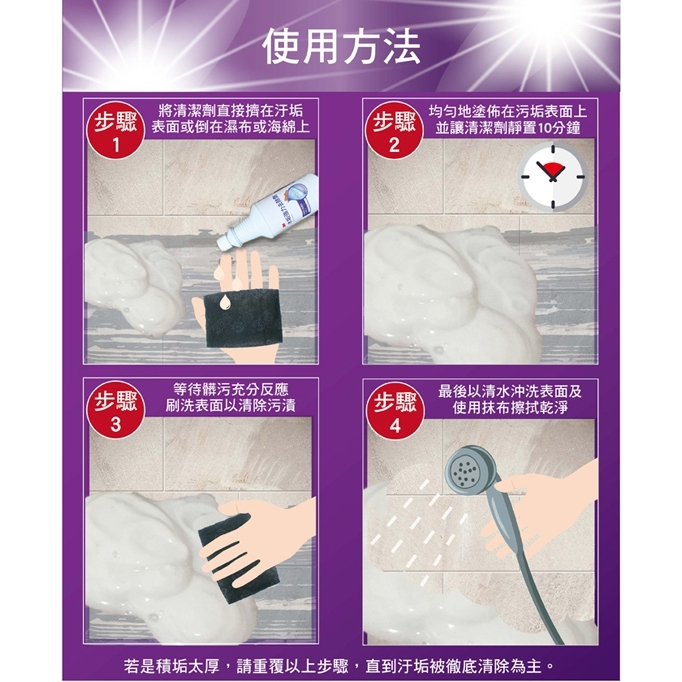 使用方法

步驟 1
將清潔劑直接擠在汙垢表面或倒在濕布或海綿上

步驟 2
均勻地塗佈在污垢表面上並讓清潔劑靜置10分鐘

步驟 3
等待髒污充分反應刷洗表面以清除污漬

步驟 4
最後以清水沖洗表面及使用抹布擦拭乾淨

若是積垢太厚，請重覆以上步驟，直到汙垢被徹底清除為主。