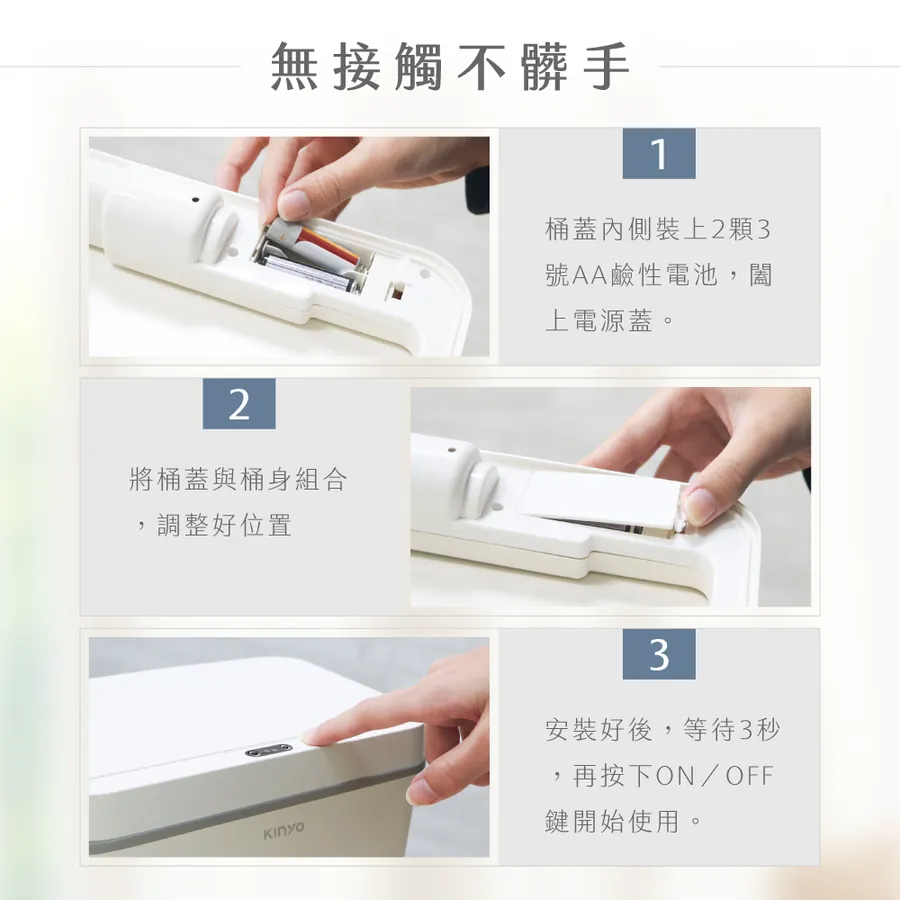 無接觸不髒手

1

桶蓋內側裝上2顆3號AA鹼性電池，闔上電源蓋。

2

將桶蓋與桶身組合，調整好位置

3

安裝好後，等待3秒，再按下ON／OFF鍵開始使用。

KINYO