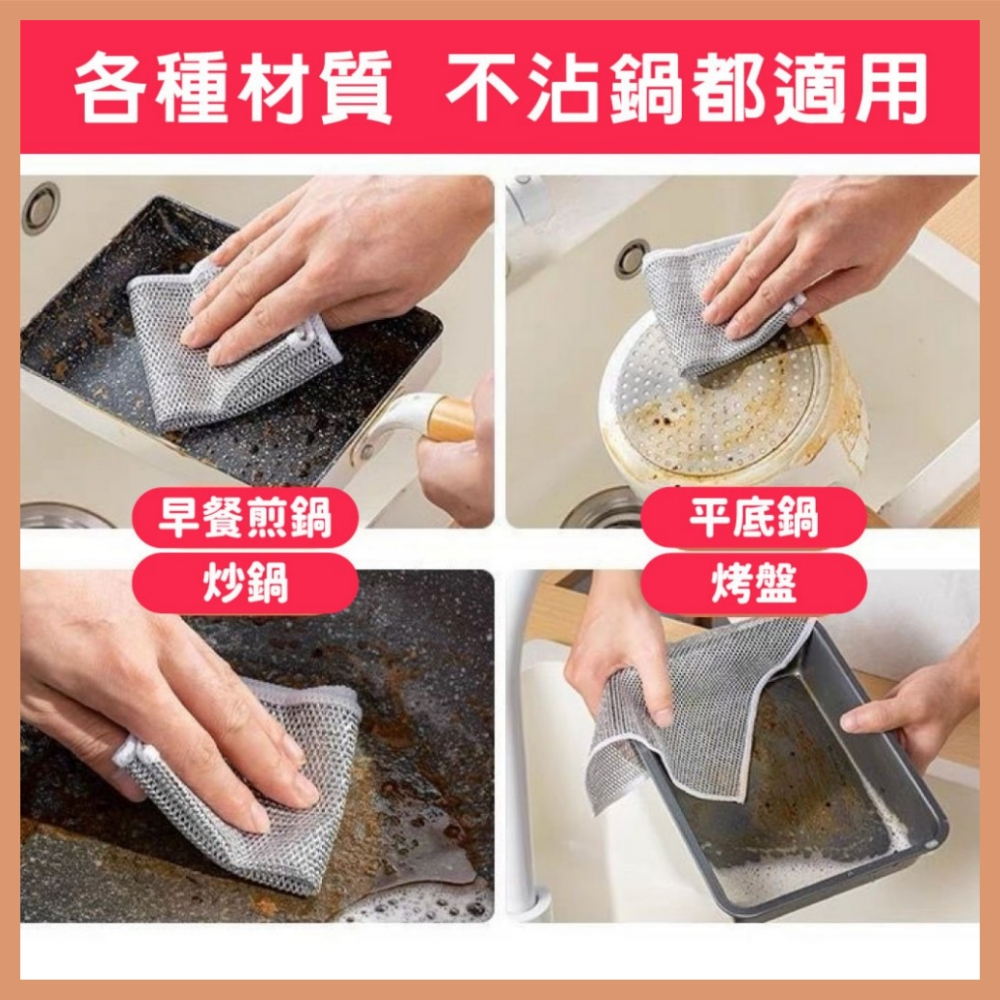 各種材質 不沾鍋都適用

早餐煎鍋

平底鍋

炒鍋

烤盤