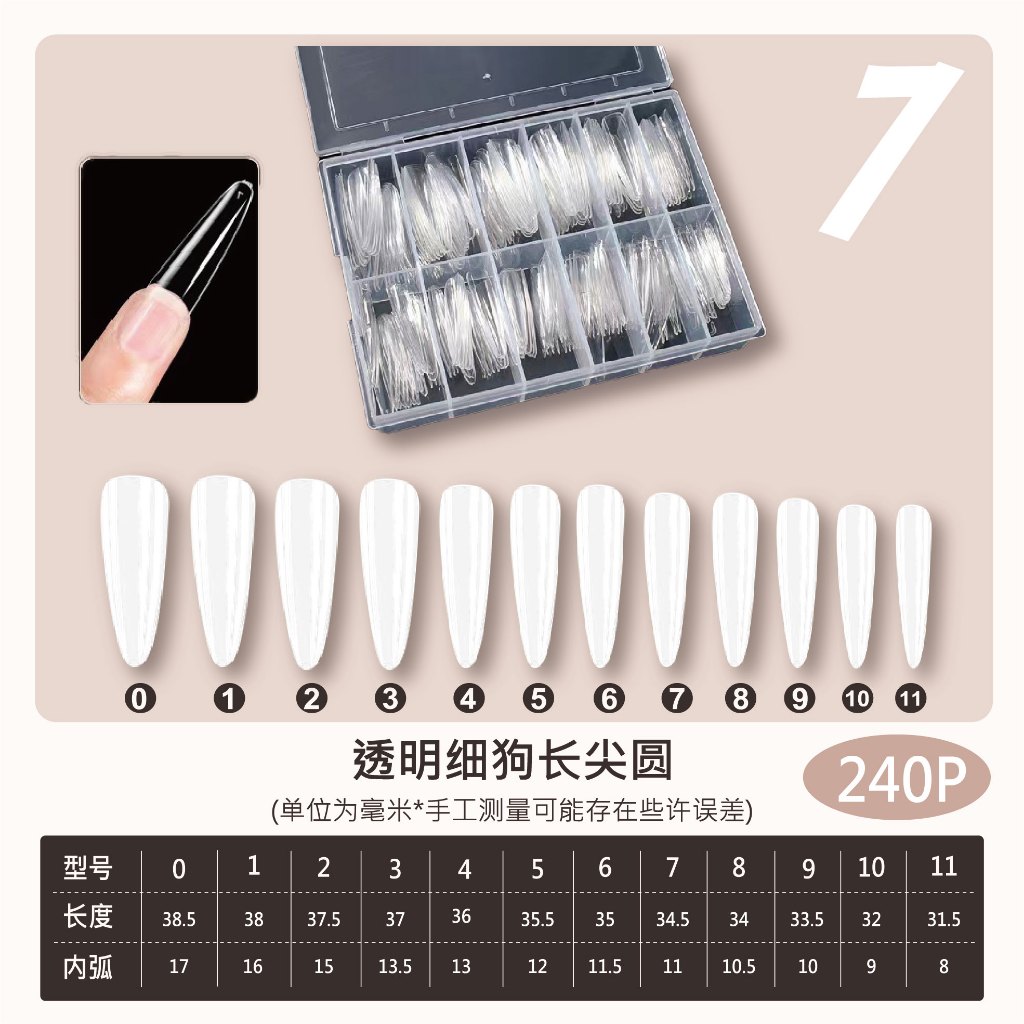 7

0 1 2 3 4 5 6 7 8 9 10 11

透明细狗长尖圆

240P

(单位为毫米*手工测量可能存在些许误差)

| 型号 | 0 | 1 | 2 | 3 | 4 | 5 | 6 | 7 | 8 | 9 | 10 | 11 |
|---|---|---|---|---|---|---|---|---|---|---|---|---|
| 长度 | 38.5 | 38 | 37.5 | 37 | 36 | 35.5 | 35 | 34.5 | 34 | 33.5 | 32 | 31.5 |
| 内弧 | 17 | 16 | 15 | 13.5 | 13 | 12 | 11.5 | 11 | 10.5 | 10 | 9 | 8 |