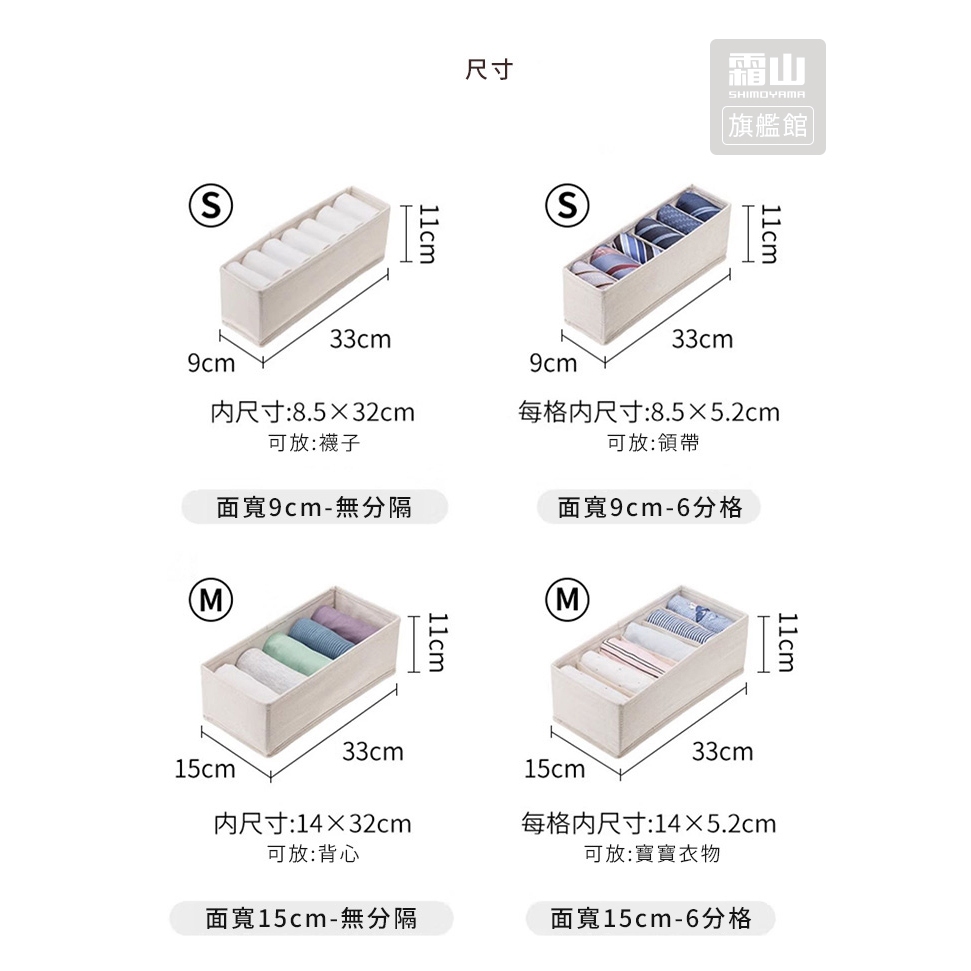 尺寸

霜山
SHIMOYAMA
旗艦館

S
11cm
33cm
9cm
內尺寸:8.5×32cm
可放:襪子

面寬9cm-無分隔

S
11cm
33cm
9cm
每格內尺寸:8.5×5.2cm
可放:領帶

面寬9cm-6分格

M
11cm
33cm
15cm
內尺寸:14×32cm
可放:背心

面寬15cm-無分隔

M
11cm
33cm
15cm
每格內尺寸:14×5.2cm
可放:寶寶衣物

面寬15cm-6分格