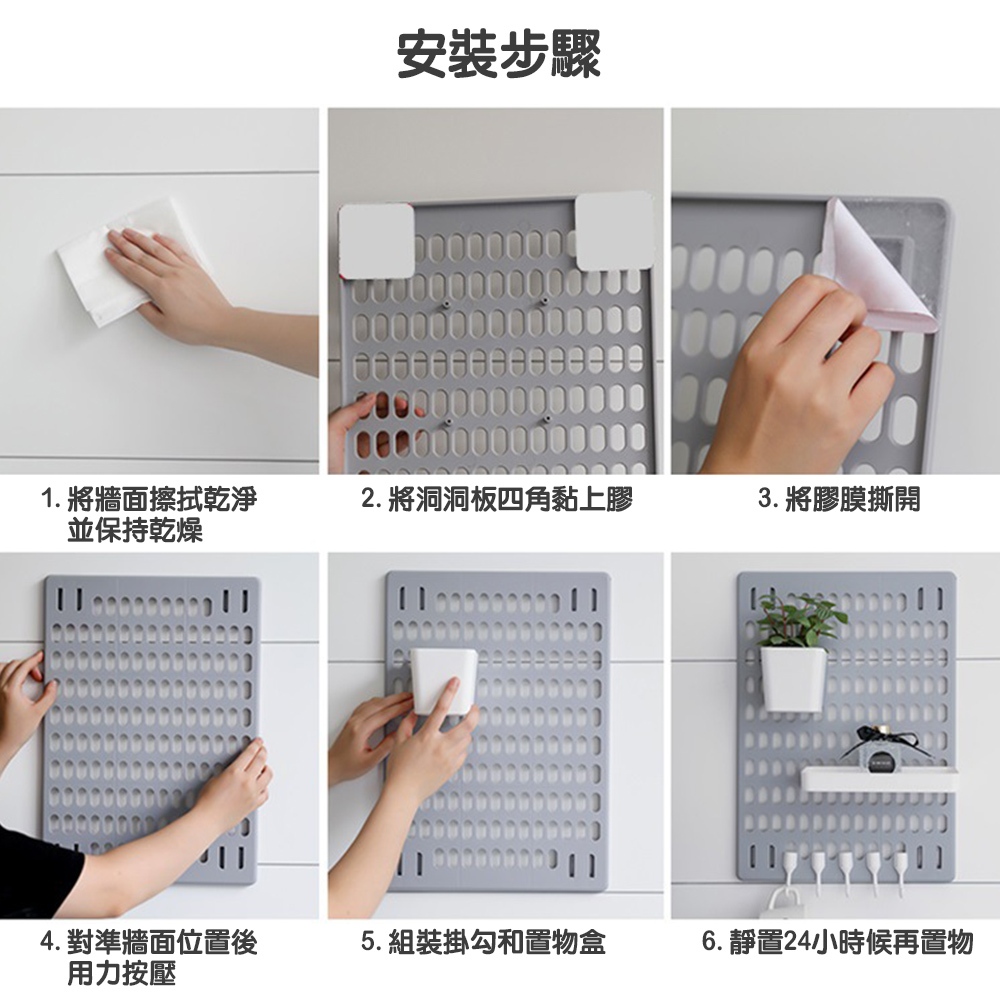 安裝步驟

1. 將牆面擦拭乾淨並保持乾燥

2. 將洞洞板四角黏上膠

3. 將膠膜撕開

4. 對準牆面位置後用力按壓

5. 組裝掛勾和置物盒

6. 靜置24小時候再置物