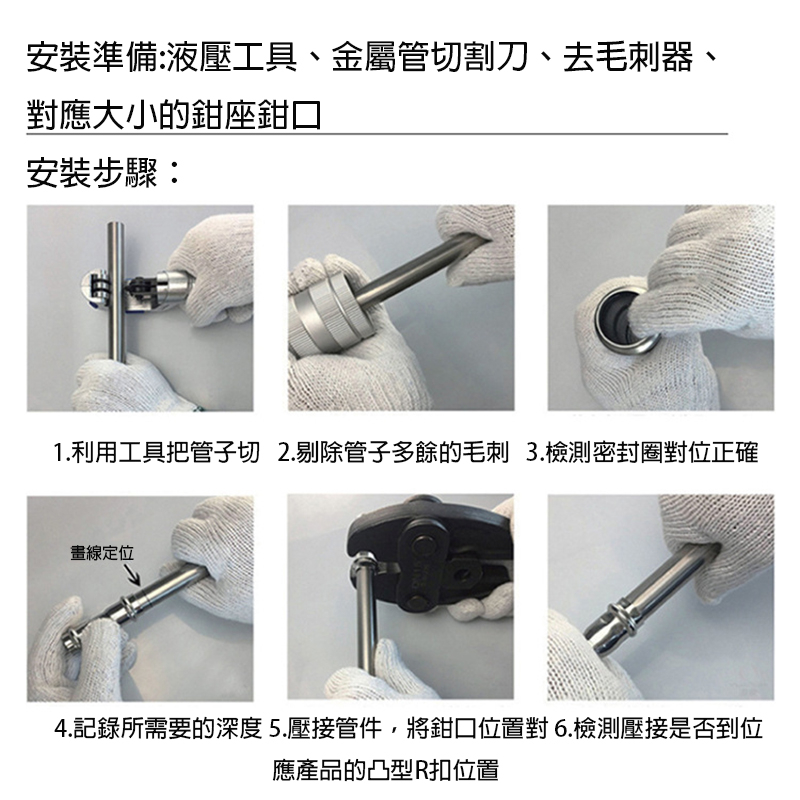 安裝準備:液壓工具、金屬管切割刀、去毛刺器、對應大小的鉗座鉗口

安裝步驟：

1.利用工具把管子切 2.剔除管子多餘的毛刺 3.檢測密封圈對位正確

畫線定位

4.記錄所需要的深度 5.壓接管件，將鉗口位置對應產品的凸型R扣位置 6.檢測壓接是否到位