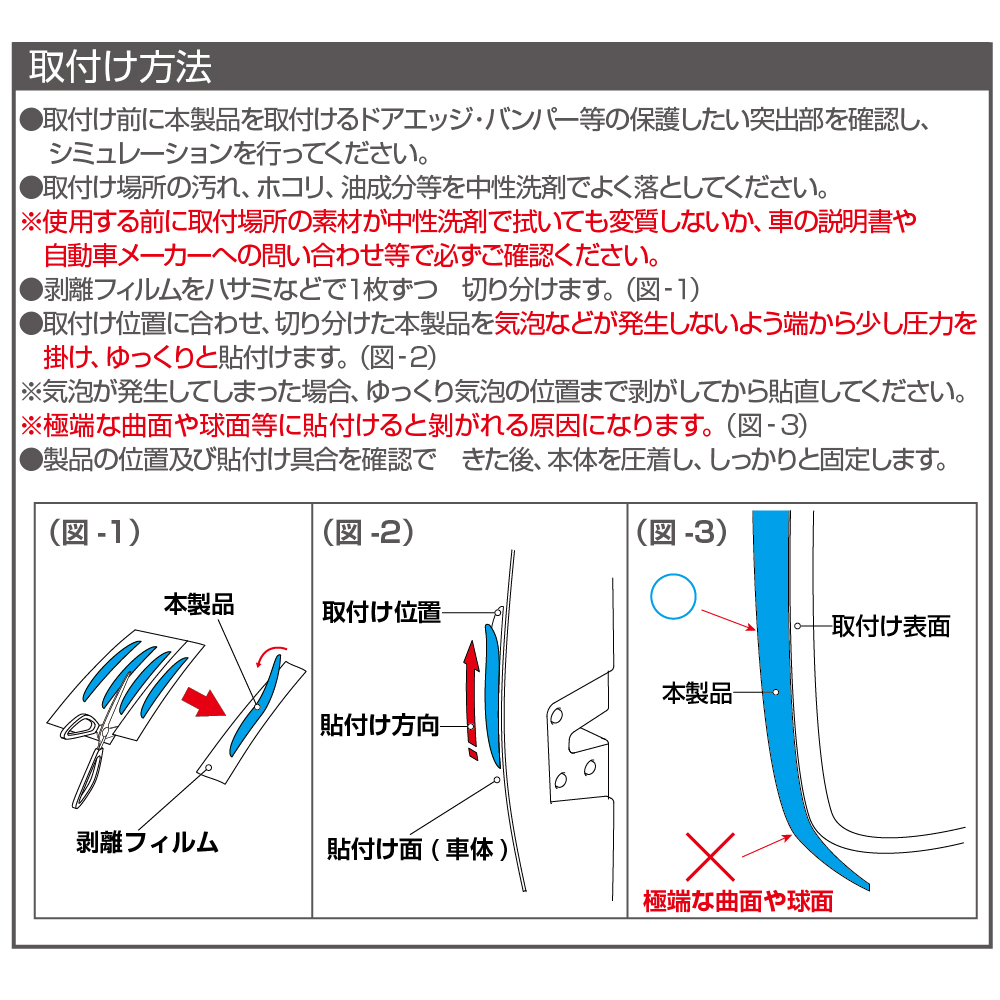 取付け方法

●取付け前に本製品を取付けるドアエッジ・バンパー等の保護したい突出部を確認し、シミュレーションを行ってください。
●取付け場所の汚れ、ホコリ、油成分等を中性洗剤でよく落としてください。
※使用する前に取付場所の素材が中性洗剤で拭いても変質しないか、車の説明書や自動車メーカーへの問い合わせ等で必ずご確認ください。
●剥離フィルムをハサミなどで1枚ずつ　切り分けます。(図-1)
●取付け位置に合わせ、切り分けた本製品を気泡などが発生しないよう端から少し圧力を掛け、ゆっくりと貼付けます。(図-2)
※気泡が発生してしまった場合、ゆっくり気泡の位置まで剥がしてから貼直してください。
※極端な曲面や球面等に貼付けると剥がれる原因になります。(図-3)
●製品の位置及び貼付け具合を確認で　きた後、本体を圧着し、しっかりと固定します。

(図 -1)
本製品
剥離フィルム

(図 -2)
取付け位置
貼付け方向
貼付け面(車体)

(図 -3)
取付け表面
本製品
極端な曲面や球面