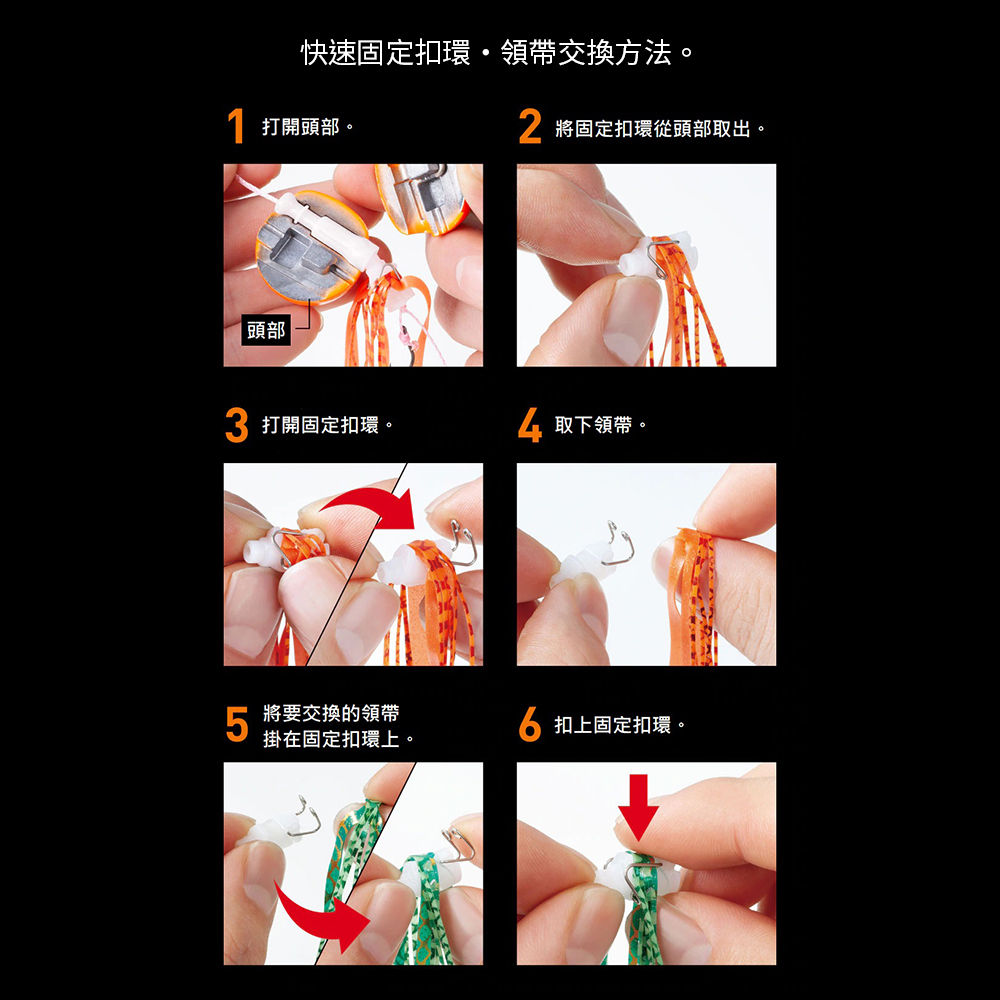 快速固定扣環・領帶交換方法。

1 打開頭部。

頭部

2 將固定扣環從頭部取出。

3 打開固定扣環。

4 取下領帶。

5 將要交換的領帶掛在固定扣環上。

6 扣上固定扣環。