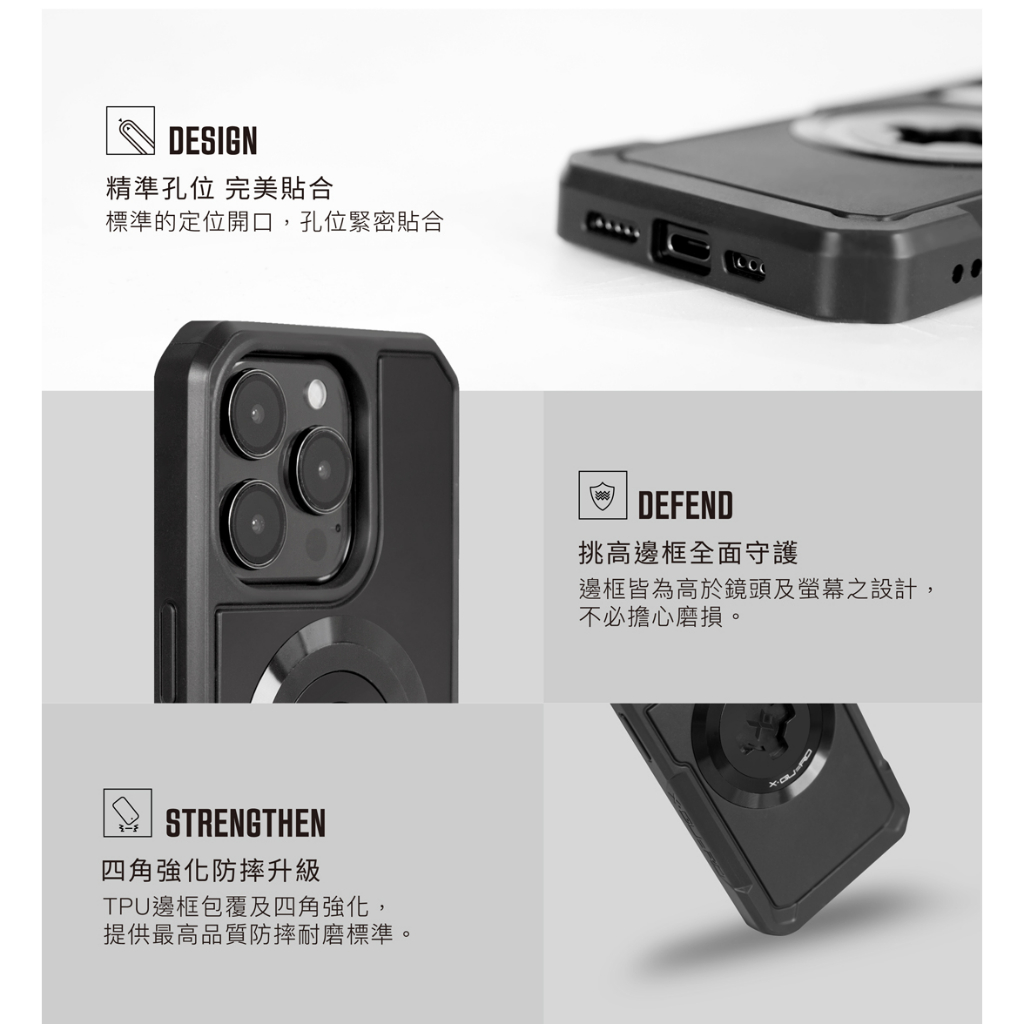 DESIGN

精準孔位 完美貼合

標準的定位開口，孔位緊密貼合

DEFEND

挑高邊框全面守護

邊框皆為高於鏡頭及螢幕之設計，不必擔心磨損。

X-GUARD

STRENGTHEN

四角強化防摔升級

TPU邊框包覆及四角強化，提供最高品質防摔耐磨標準。