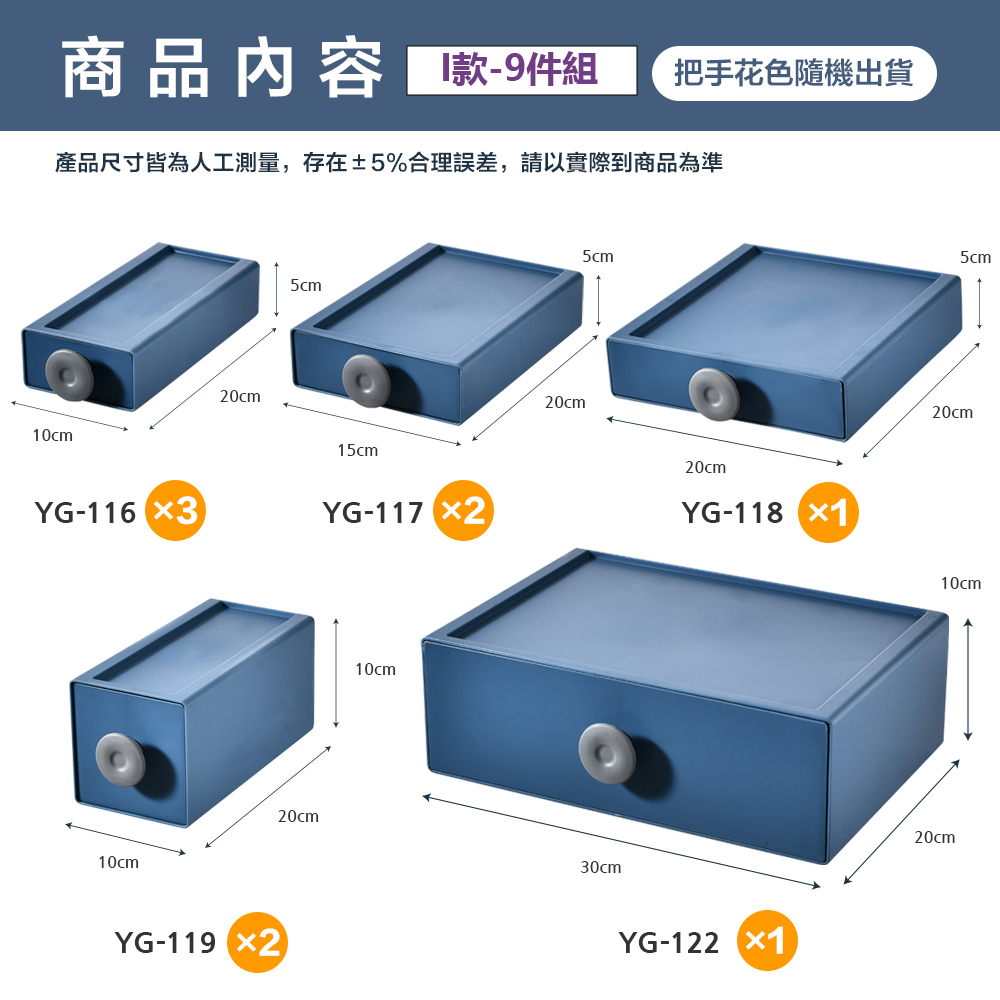 商品內容 I款-9件組 把手花色隨機出貨

產品尺寸皆為人工測量，存在±5%合理誤差，請以實際到商品為準

5cm
20cm
10cm
YG-116 ×3

5cm
20cm
15cm
YG-117 ×2

5cm
20cm
20cm
YG-118 ×1

10cm
20cm
10cm
YG-119 ×2

10cm
20cm
30cm
YG-122 ×1