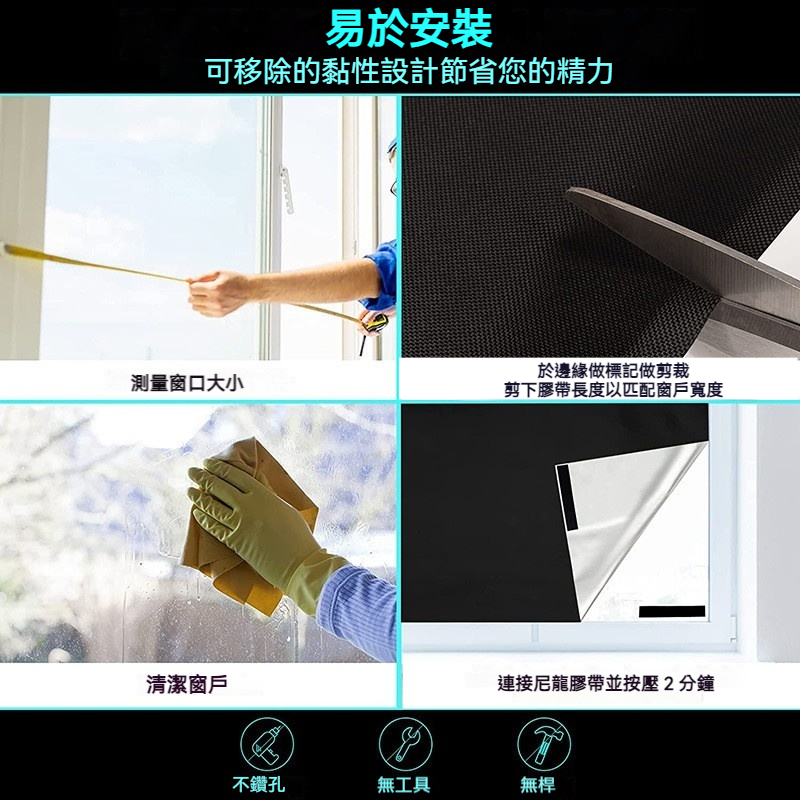 易於安裝
可移除的黏性設計節省您的精力

測量窗口大小

於邊緣做標記做剪裁
剪下膠帶長度以匹配窗戶寬度

清潔窗戶

連接尼龍膠帶並按壓 2 分鐘

不鑽孔
無工具
無桿