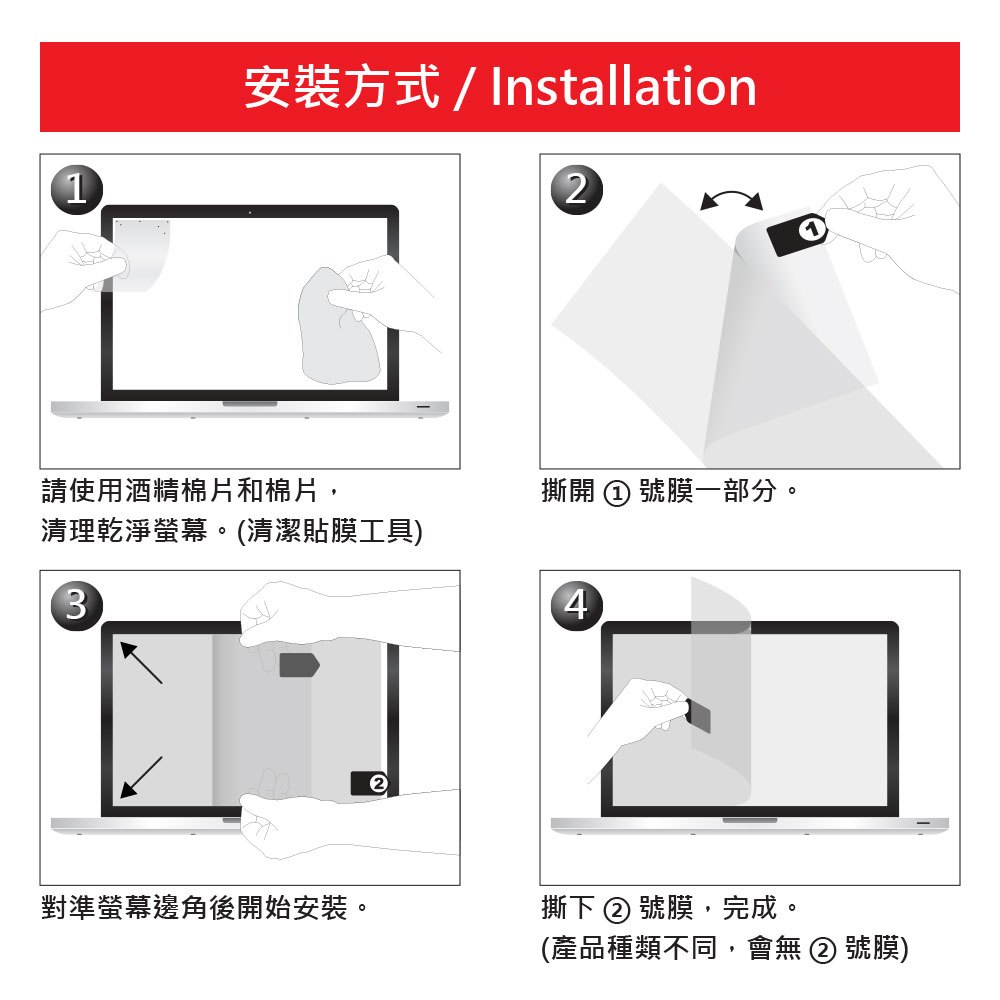 安裝方式 / Installation

1

請使用酒精棉片和棉片，
清理乾淨螢幕。(清潔貼膜工具)

2

1

撕開 ① 號膜一部分。

3

2

對準螢幕邊角後開始安裝。

4

撕下 ② 號膜，完成。
(產品種類不同，會無 ② 號膜)