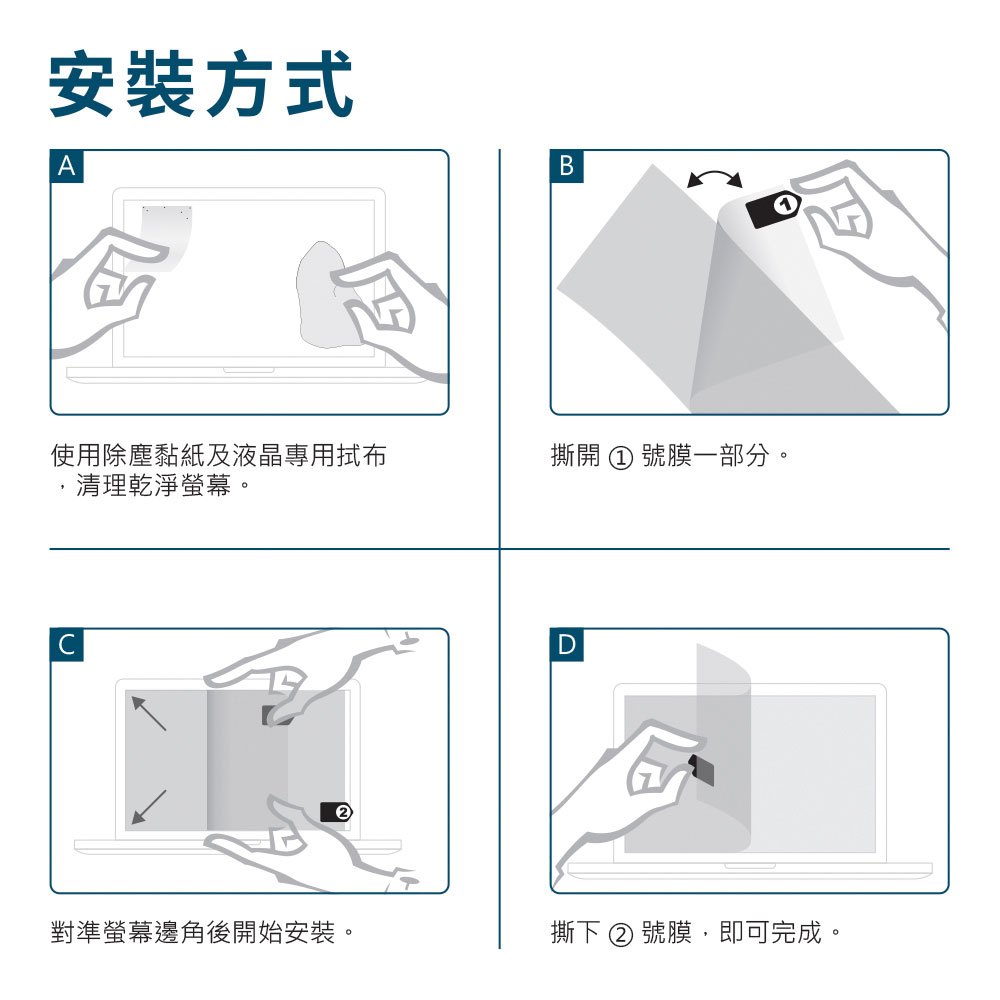 安裝方式

A

使用除塵黏紙及液晶專用拭布，清理乾淨螢幕。

B

1

撕開 ① 號膜一部分。

C

2

對準螢幕邊角後開始安裝。

D

撕下 ② 號膜，即可完成。