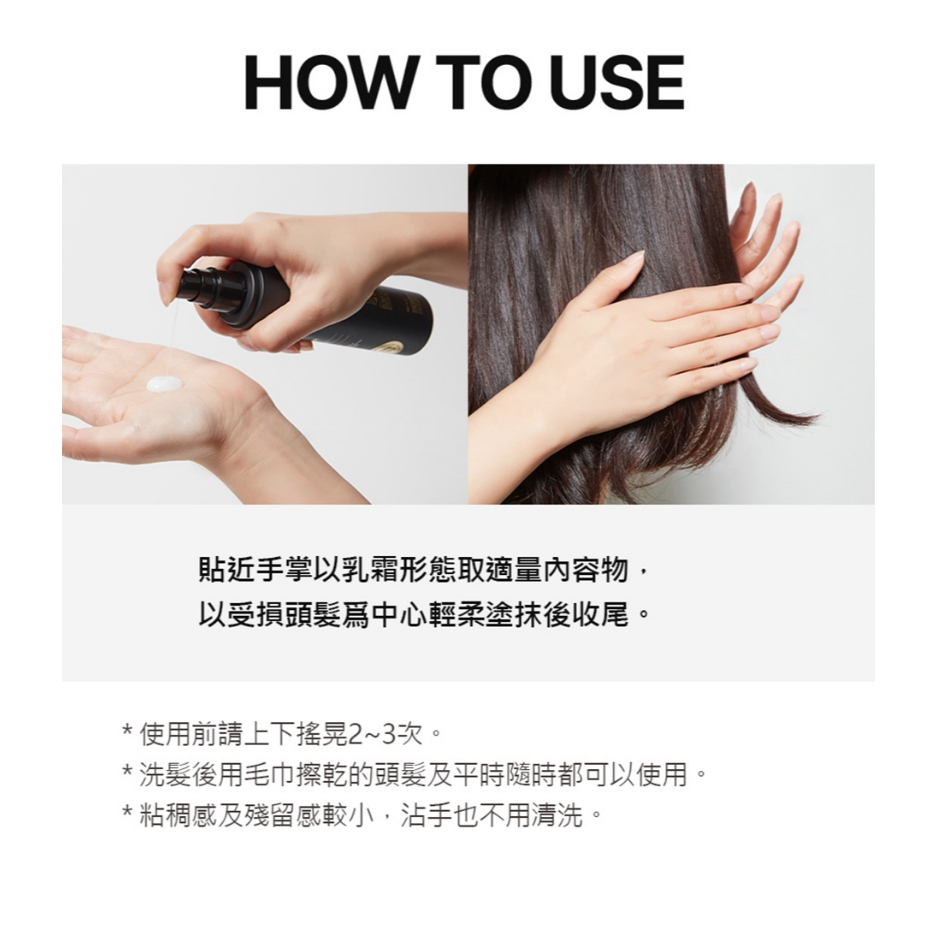 HOW TO USE

貼近手掌以乳霜形態取適量內容物，
以受損頭髮爲中心輕柔塗抹後收尾。

* 使用前請上下搖晃2~3次。
* 洗髮後用毛巾擦乾的頭髮及平時隨時都可以使用。
* 粘稠感及殘留感較小，沾手也不用清洗。