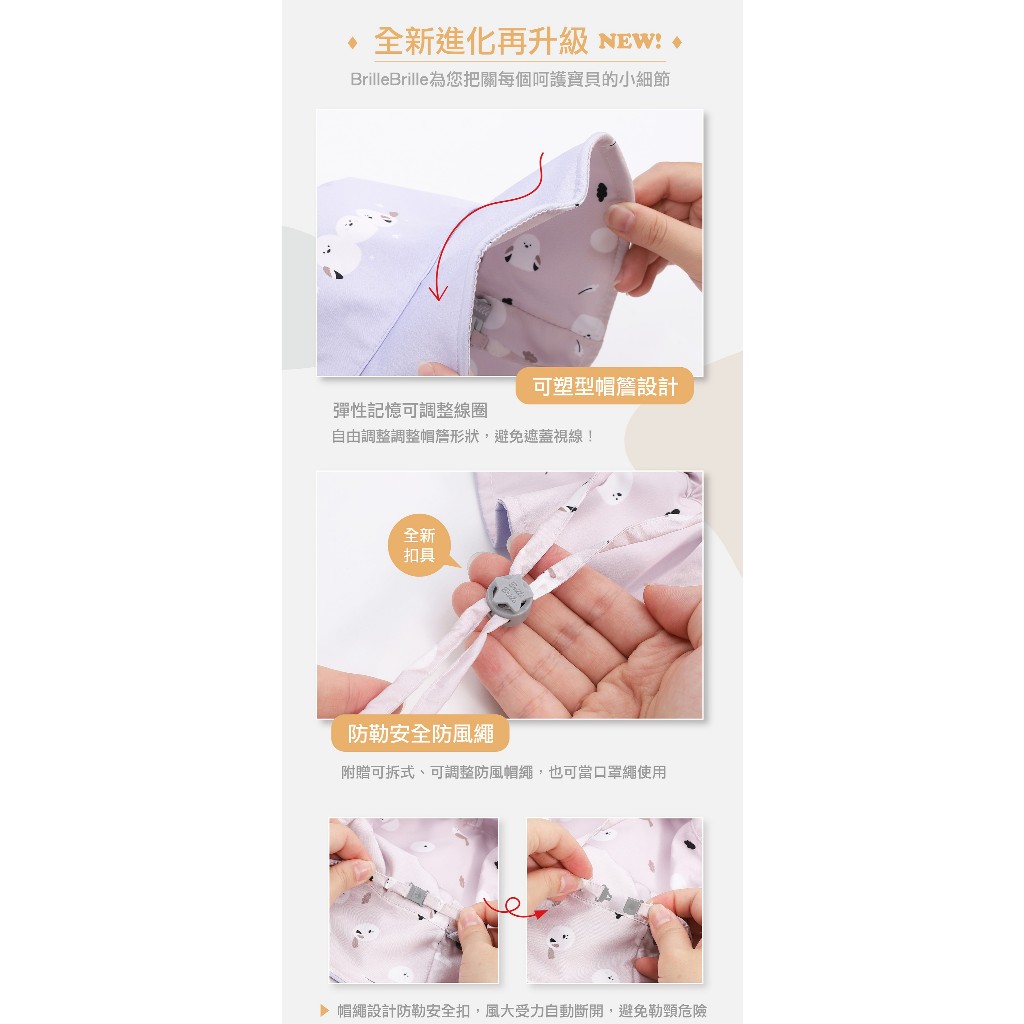 全新進化再升級 NEW!

BrilleBrille為您把關每個呵護寶貝的小細節

可塑型帽簷設計

彈性記憶可調整線圈

自由調整調整帽簷形狀，避免遮蓋視線！

全新扣具

防勒安全防風繩

附贈可拆式、可調整防風帽繩，也可當口罩繩使用

帽繩設計防勒安全扣，風大受力自動斷開，避免勒頸危險