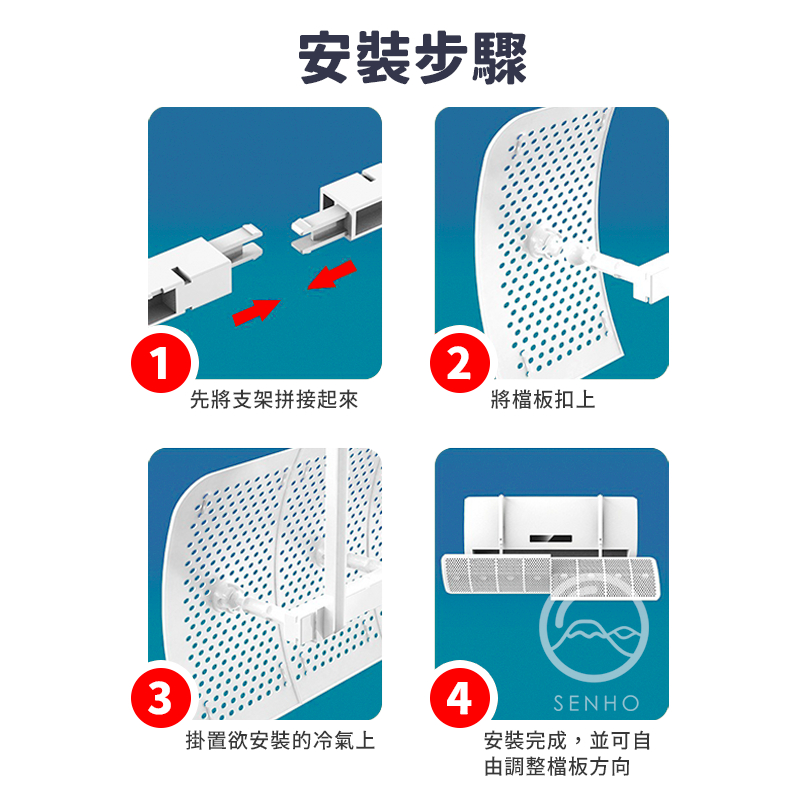 安裝步驟

1
先將支架拼接起來

2
將檔板扣上

3
掛置欲安裝的冷氣上

4
SENHO
安裝完成，並可自由調整檔板方向