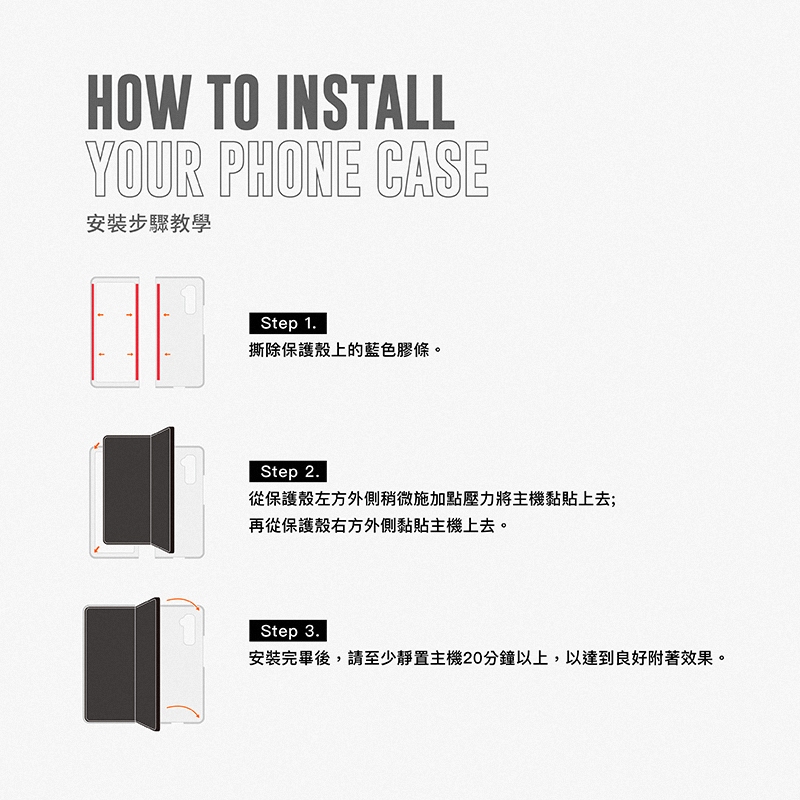 HOW TO INSTALL
YOUR PHONE CASE
安裝步驟教學

Step 1.
撕除保護殼上的藍色膠條。

Step 2.
從保護殼左方外側稍微施加點壓力將主機黏貼上去;
再從保護殼右方外側黏貼主機上去。

Step 3.
安裝完畢後，請至少靜置主機20分鐘以上，以達到良好附著效果。