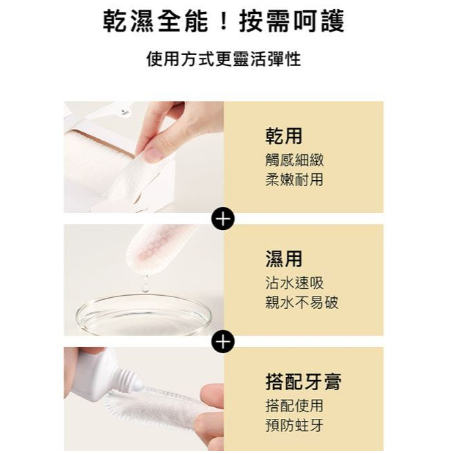 乾濕全能！按需呵護

使用方式更靈活彈性

乾用
觸感細緻
柔嫩耐用

+

濕用
沾水速吸
親水不易破

+

搭配牙膏
搭配使用
預防蛀牙