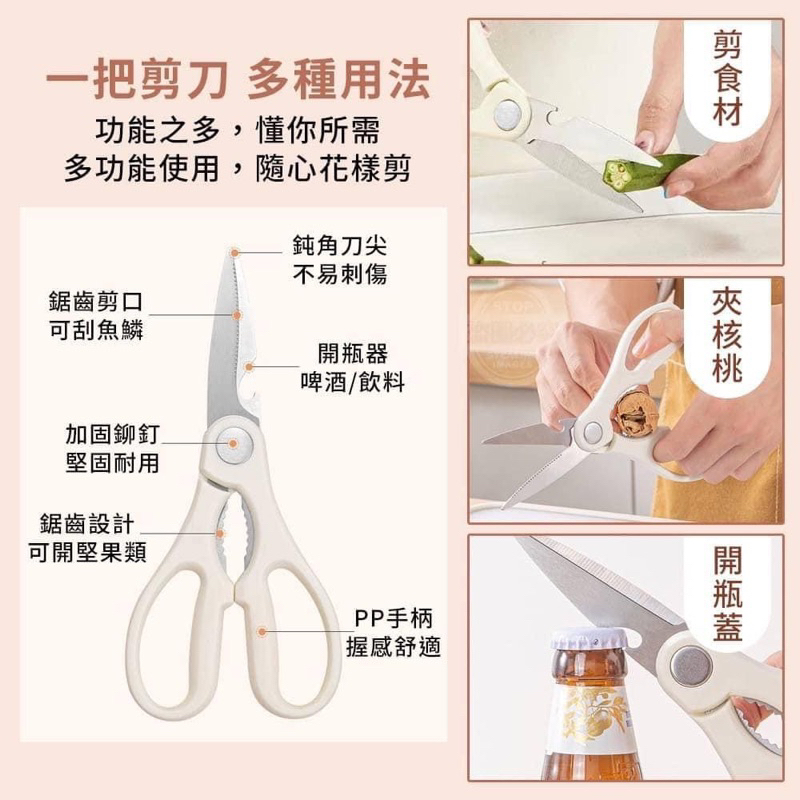 一把剪刀 多種用法
功能之多，懂你所需
多功能使用，隨心花樣剪

鈍角刀尖
不易刺傷

鋸齒剪口
可刮魚鱗

開瓶器
啤酒/飲料

加固鉚釘
堅固耐用

鋸齒設計
可開堅果類

PP手柄
握感舒適

剪食材

夾核桃

開瓶蓋