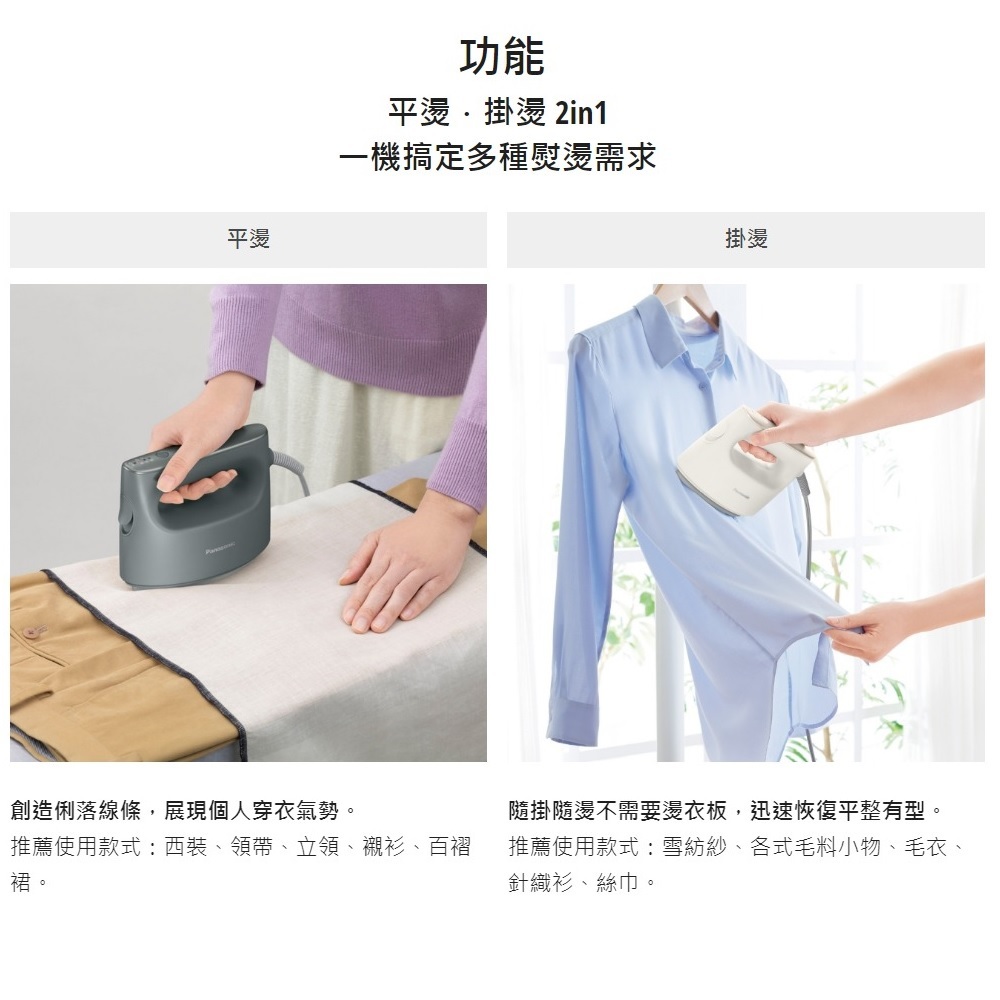 功能

平燙 · 掛燙 2in1

一機搞定多種熨燙需求

平燙

Panasonic

創造俐落線條，展現個人穿衣氣勢。

推薦使用款式：西裝、領帶、立領、襯衫、百褶裙。

掛燙

Panasonic

隨掛隨燙不需要燙衣板，迅速恢復平整有型。

推薦使用款式：雪紡紗、各式毛料小物、毛衣、針織衫、絲巾。