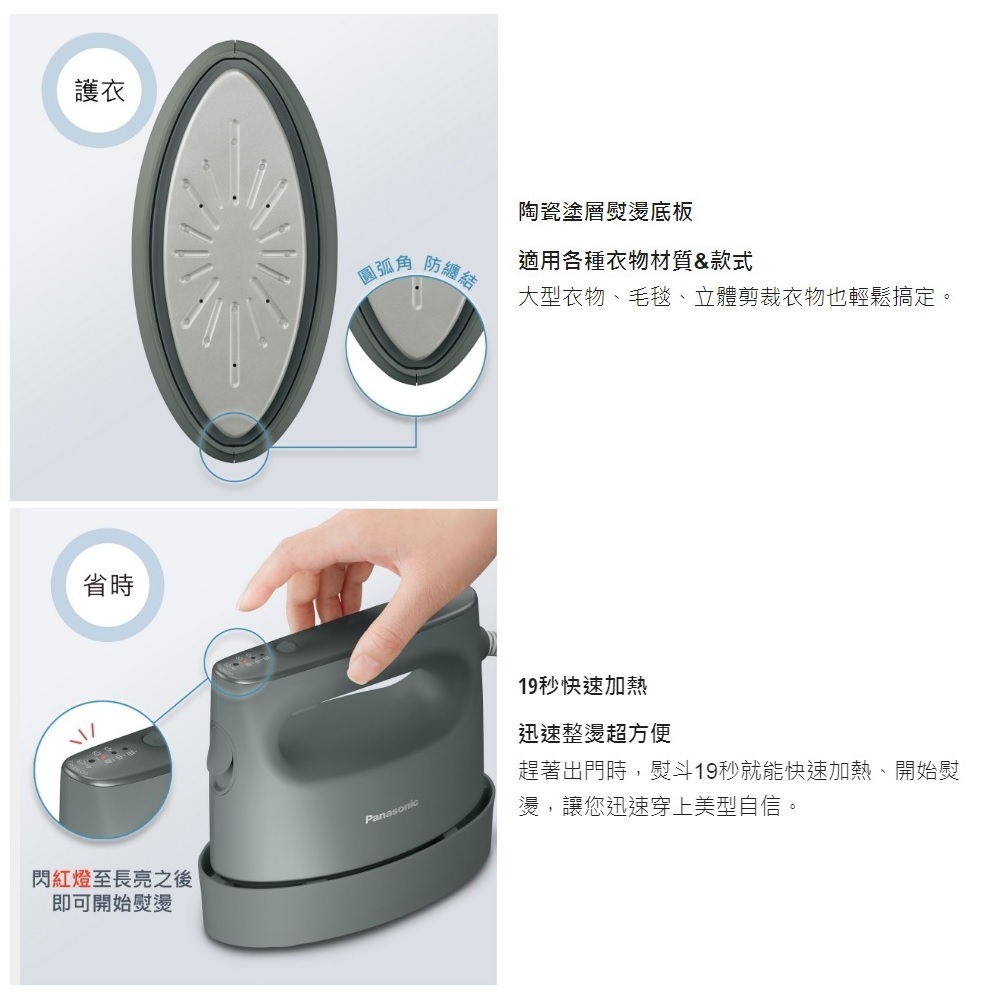 護衣

圓弧角 防纏結

陶瓷塗層熨燙底板

適用各種衣物材質&款式
大型衣物、毛毯、立體剪裁衣物也輕鬆搞定。

省時

Panasonic

閃紅燈至長亮之後
即可開始熨燙

19秒快速加熱

迅速整燙超方便
趕著出門時，熨斗19秒就能快速加熱、開始熨燙，讓您迅速穿上美型自信。