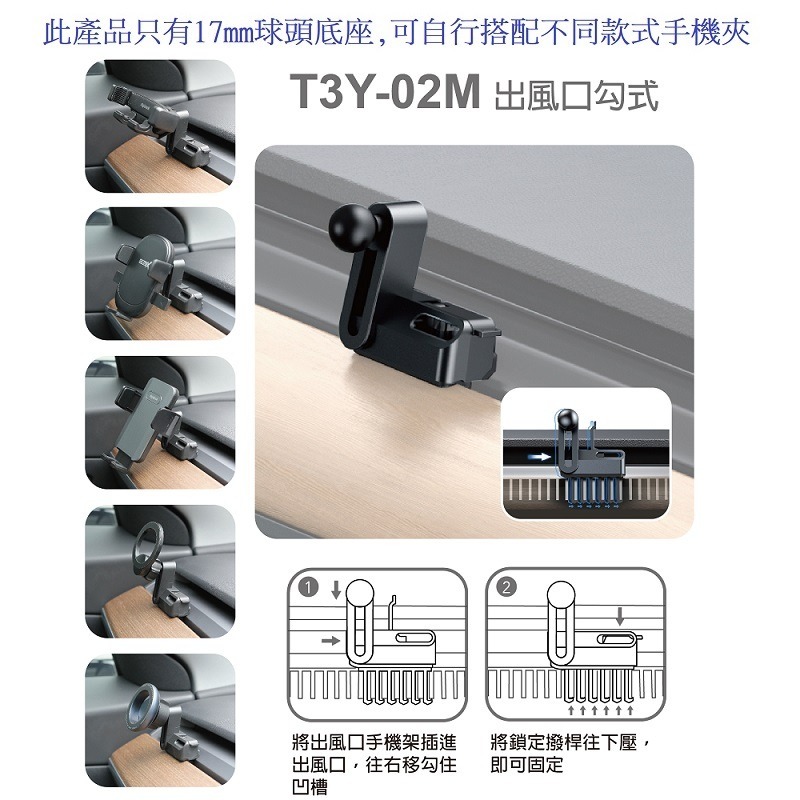 此產品只有17mm球頭底座,可自行搭配不同款式手機夾

T3Y-02M 出風口勾式

1

2

將出風口手機架插進出風口，往右移勾住凹槽

將鎖定撥桿往下壓，即可固定