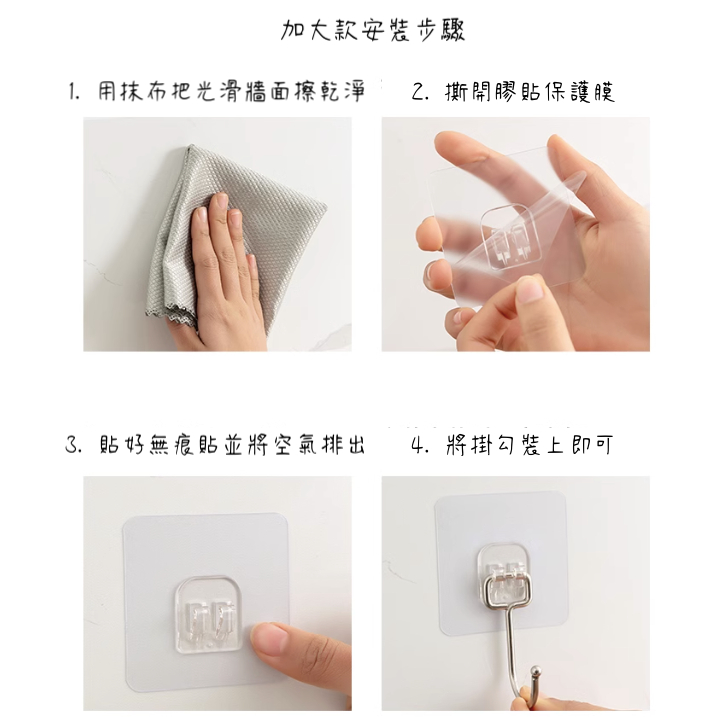 加大款安裝步驟

1. 用抹布把光滑牆面擦乾淨

2. 撕開膠貼保護膜

3. 貼好無痕貼並將空氣排出

4. 將掛勾裝上即可