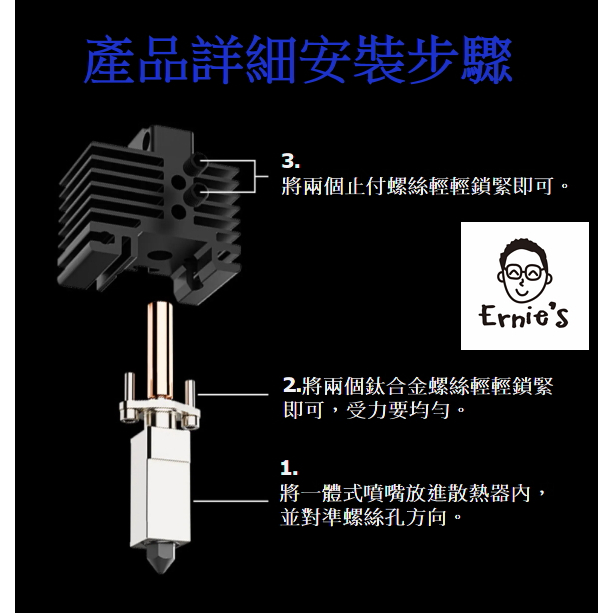 產品詳細安裝步驟

3.
將兩個止付螺絲輕輕鎖緊即可。

Ernie's

2.將兩個鈦合金螺絲輕輕鎖緊即可，受力要均勻。

1.
將一體式噴嘴放進散熱器內，並對準螺絲孔方向。