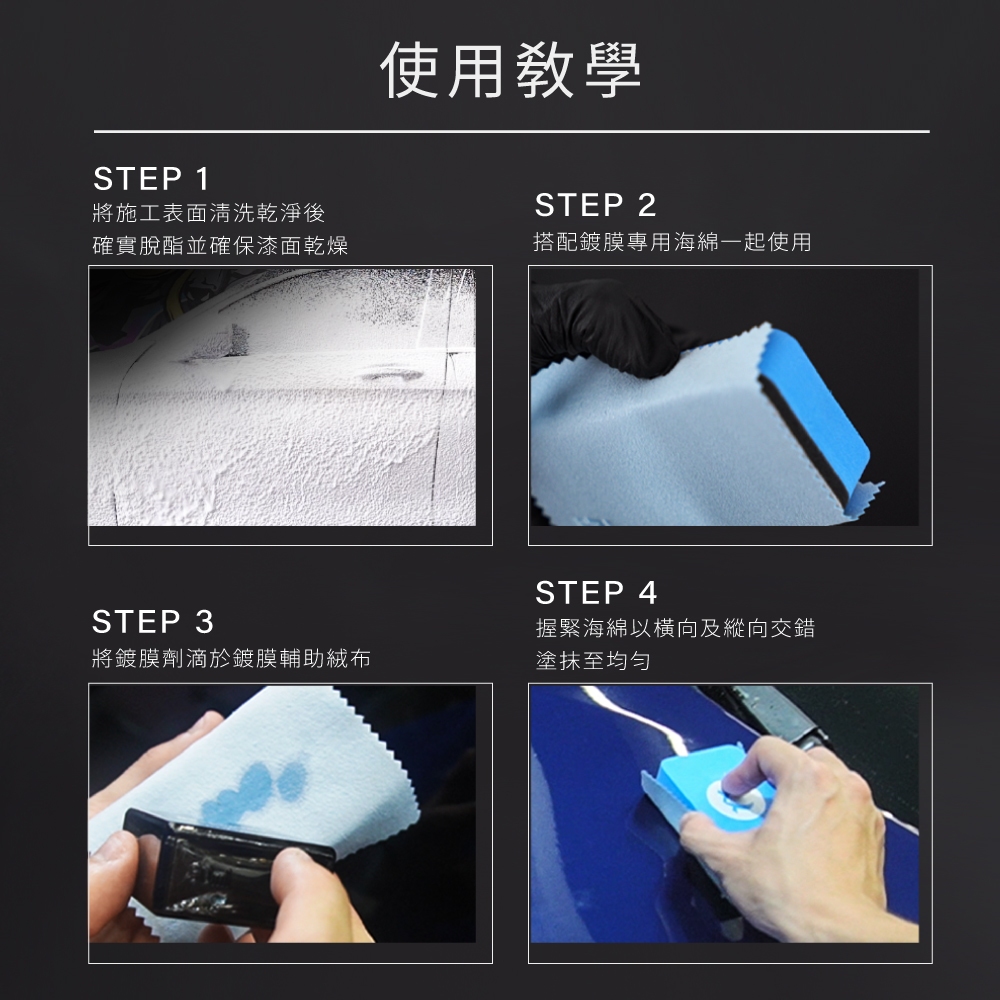 使用教學

STEP 1
將施工表面清洗乾淨後
確實脫酯並確保漆面乾燥

STEP 2
搭配鍍膜專用海綿一起使用

STEP 3
將鍍膜劑滴於鍍膜輔助絨布

STEP 4
握緊海綿以橫向及縱向交錯
塗抹至均勻