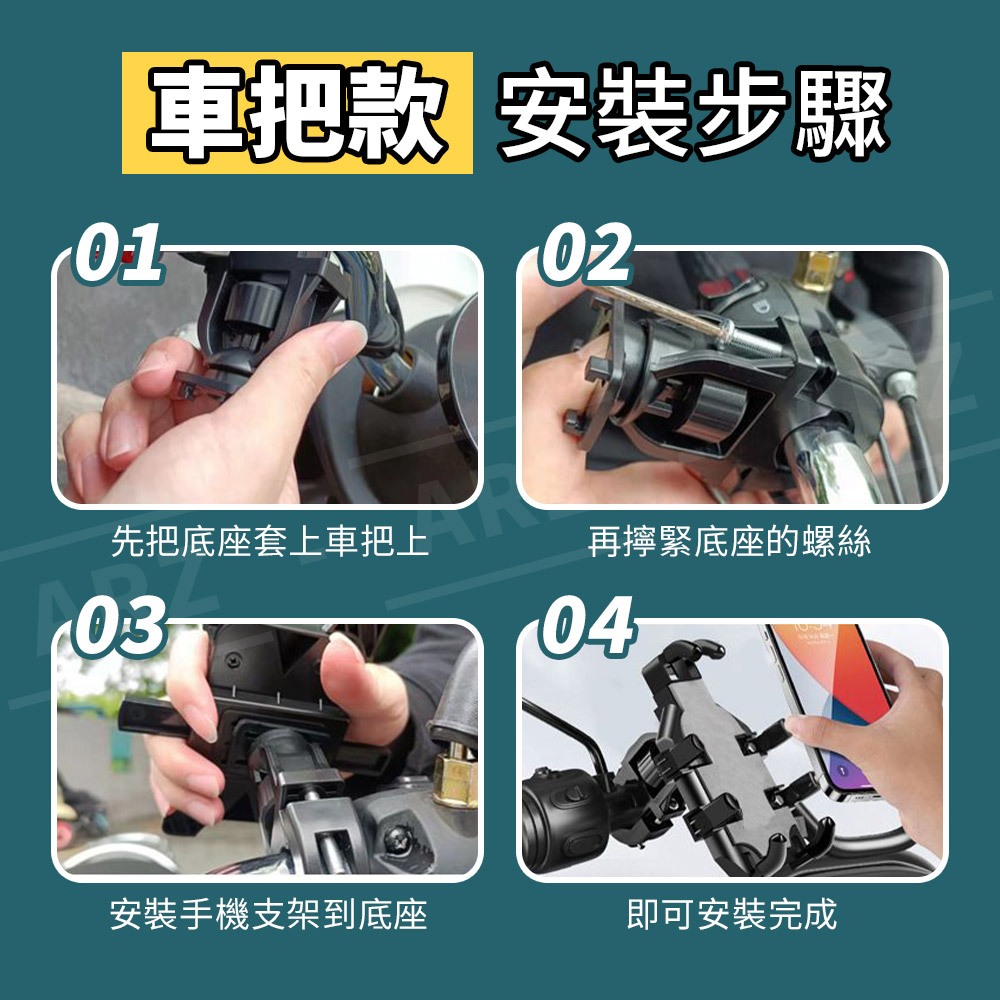 車把款 安裝步驟

01
先把底座套上車把上

02
再擰緊底座的螺絲

03
安裝手機支架到底座

04
即可安裝完成

ARZ