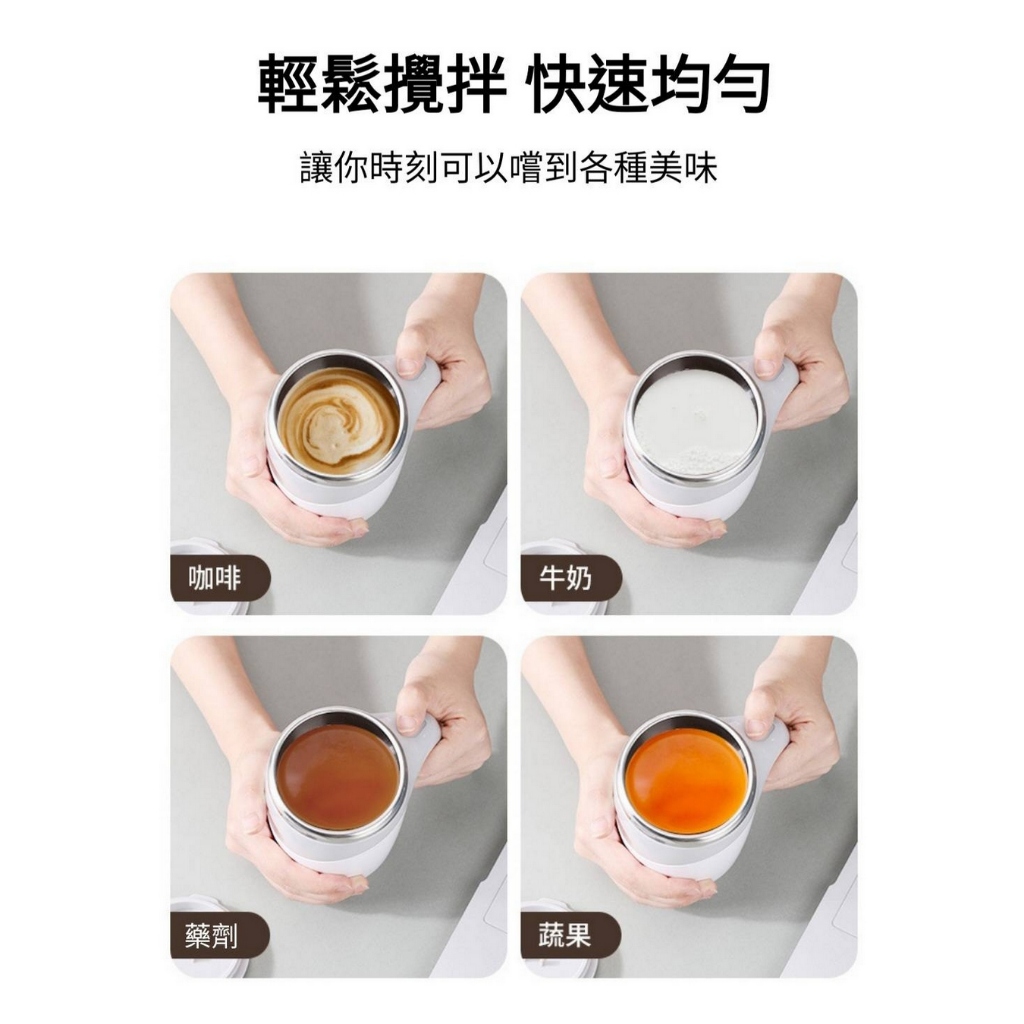 輕鬆攪拌 快速均勻

讓你時刻可以嚐到各種美味

咖啡

牛奶

藥劑

蔬果