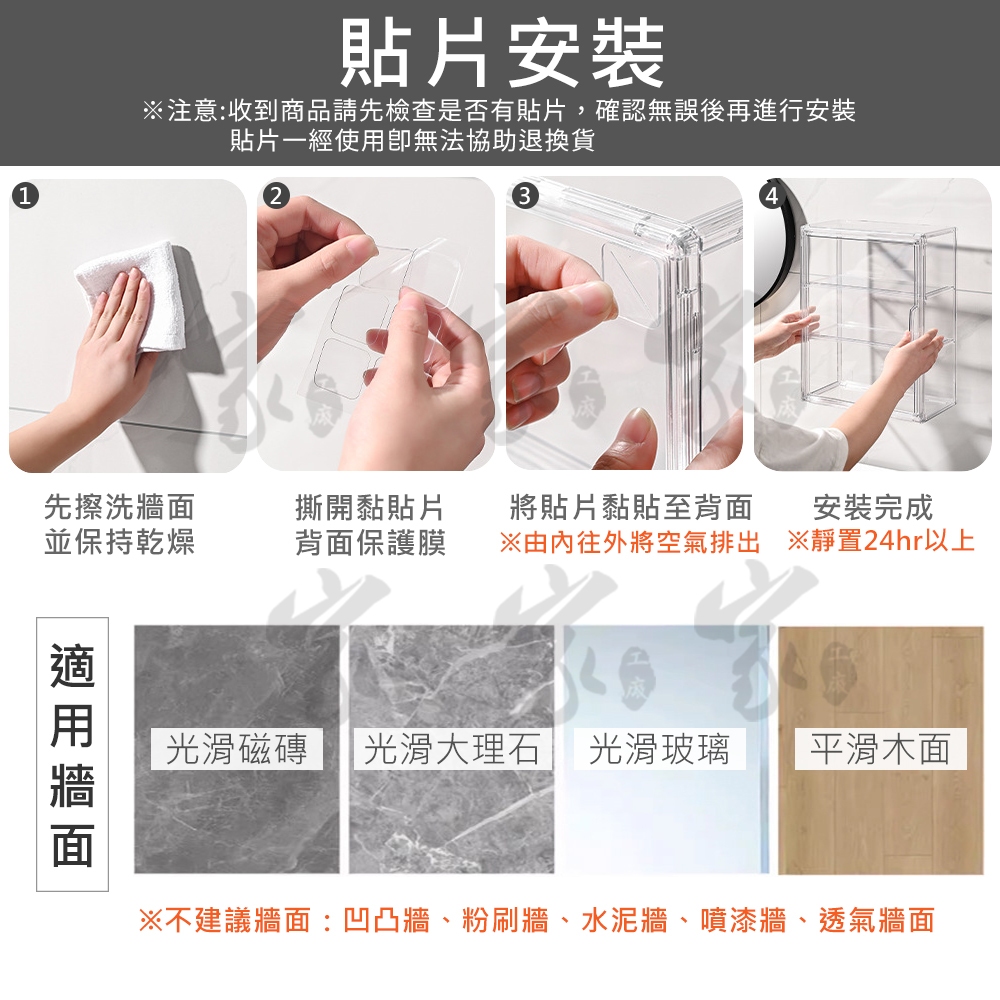 貼片安裝

※注意:收到商品請先檢查是否有貼片，確認無誤後再進行安裝
貼片一經使用即無法協助退換貨

1

2

3

4

先擦洗牆面
並保持乾燥

撕開黏貼片
背面保護膜

將貼片黏貼至背面
※由內往外將空氣排出

安裝完成
※靜置24hr以上

適用牆面

光滑磁磚

光滑大理石

光滑玻璃

平滑木面

※不建議牆面：凹凸牆、粉刷牆、水泥牆、噴漆牆、透氣牆面