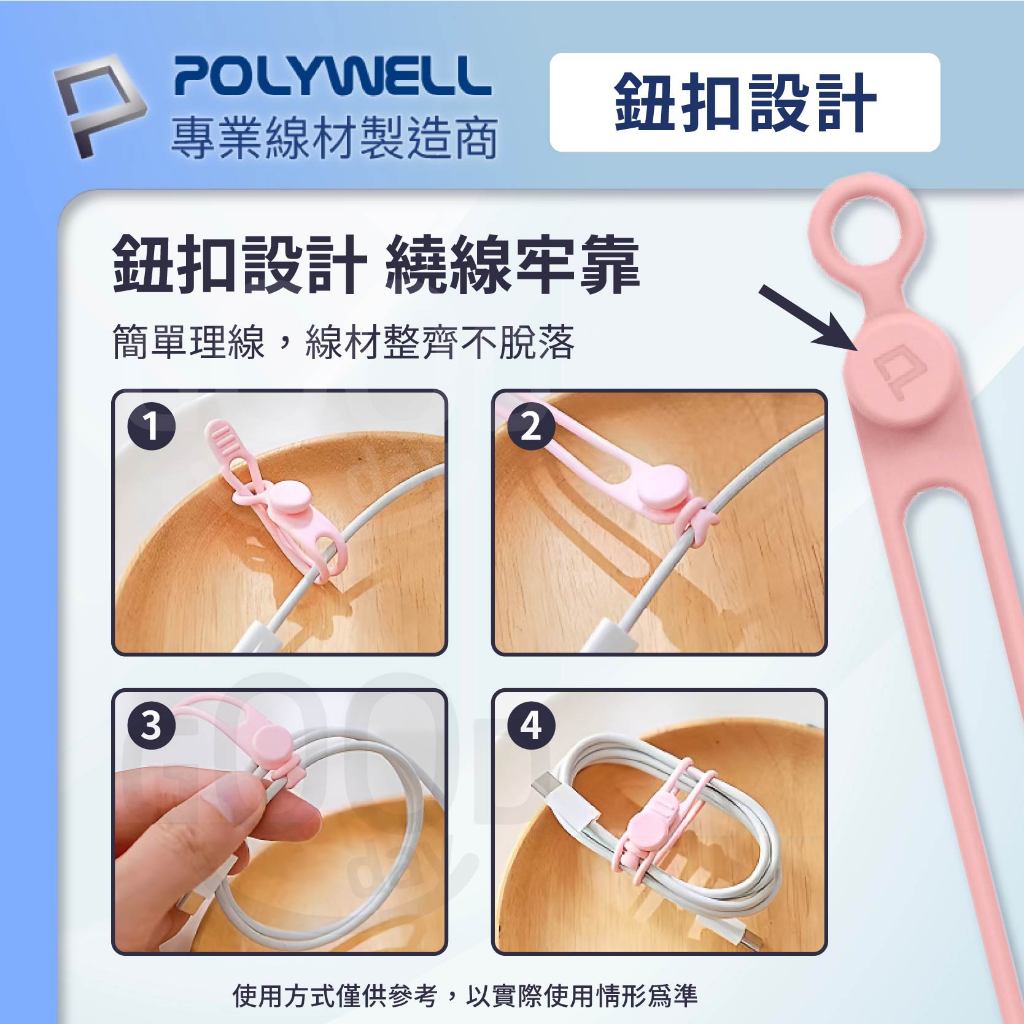 POLYWELL
專業線材製造商

鈕扣設計

鈕扣設計 繞線牢靠

簡單理線，線材整齊不脫落

1

2

3

4

使用方式僅供參考，以實際使用情形為準