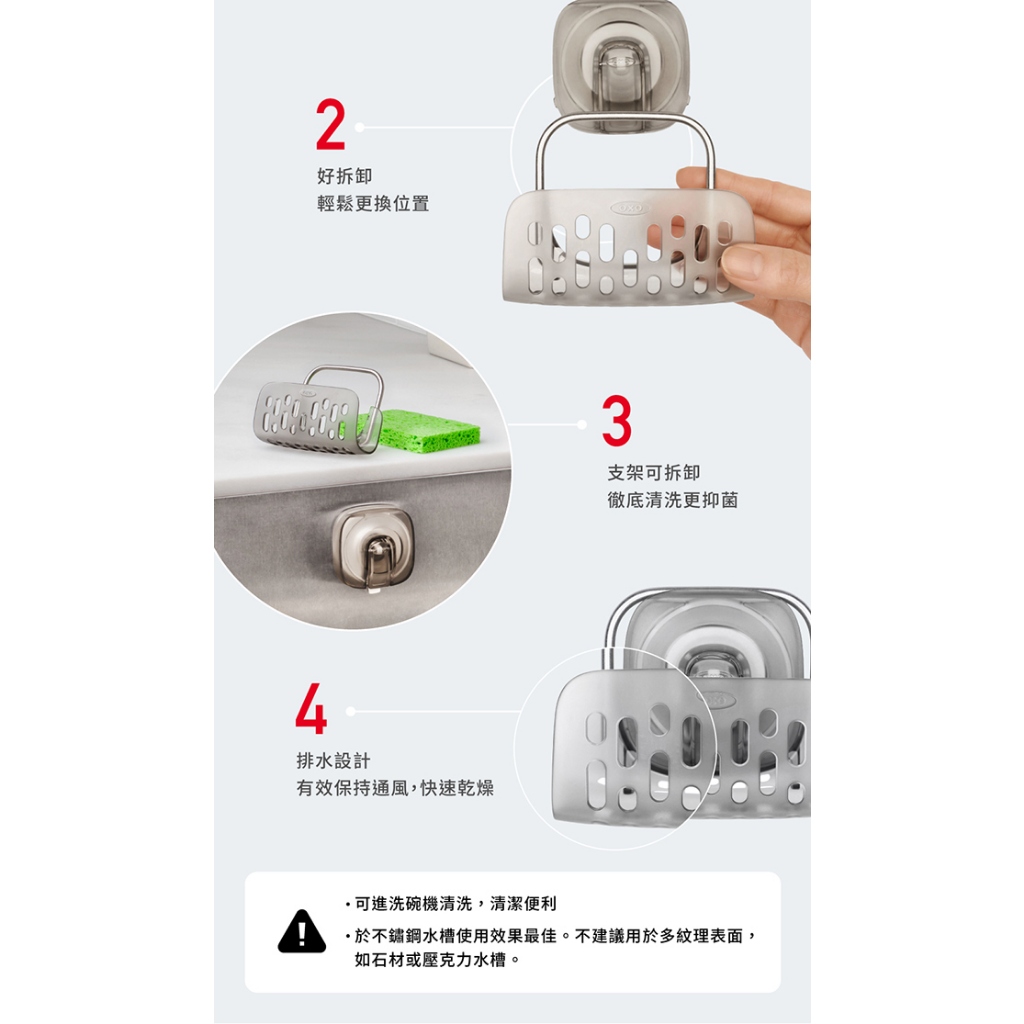 2

好拆卸
輕鬆更換位置

OXO

3

支架可拆卸
徹底清洗更抑菌

4

排水設計
有效保持通風,快速乾燥

・可進洗碗機清洗，清潔便利
・於不鏽鋼水槽使用效果最佳。不建議用於多紋理表面，如石材或壓克力水槽。