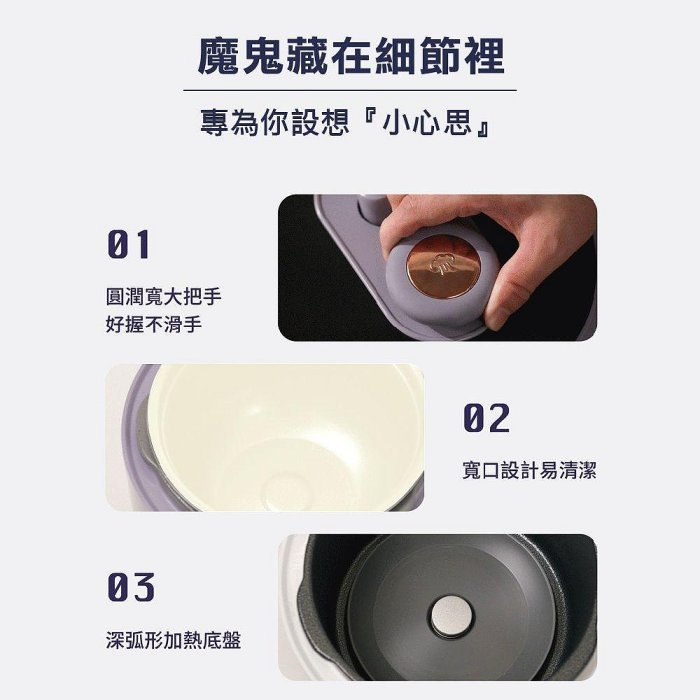 魔鬼藏在細節裡

專為你設想『小心思』

01

圓潤寬大把手
好握不滑手

02

寬口設計易清潔

03

深弧形加熱底盤