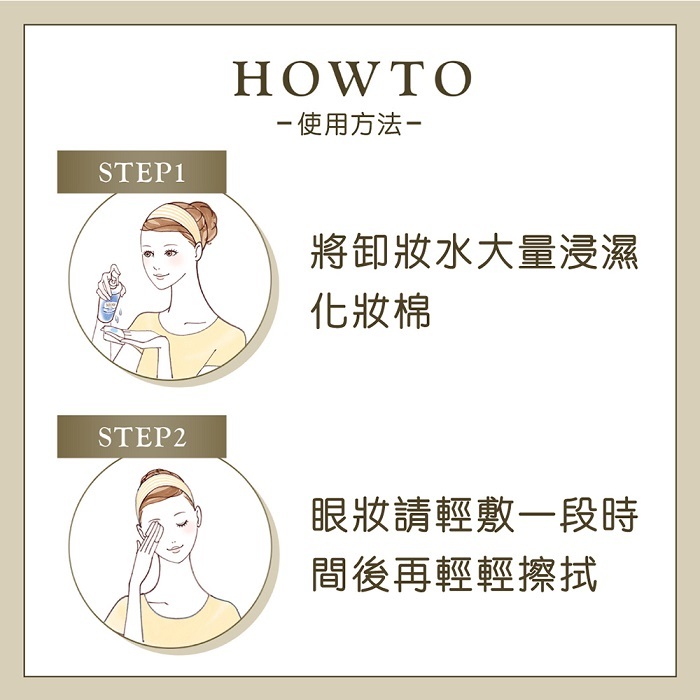 HOWTO
-使用方法-

STEP1

將卸妝水大量浸濕化妝棉

STEP2

眼妝請輕敷一段時間後再輕輕擦拭