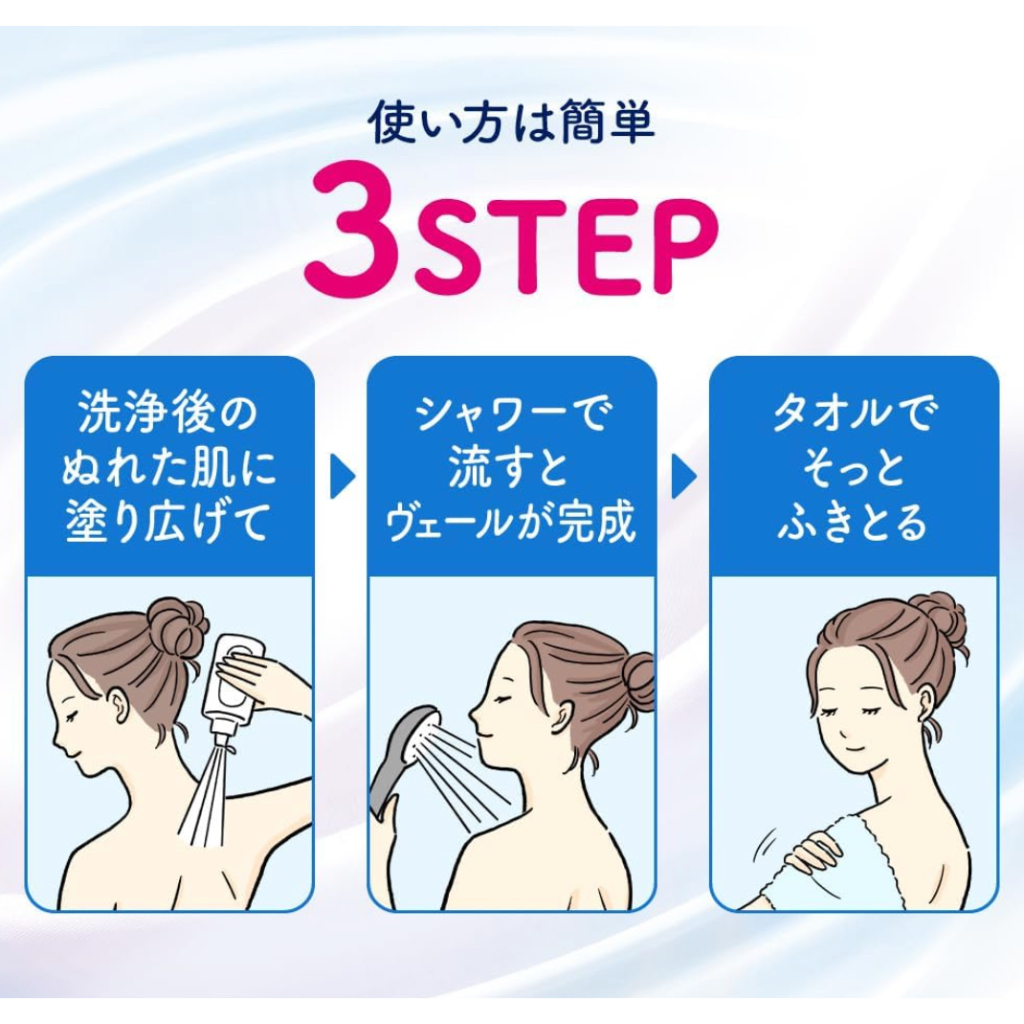 使い方は簡単

3STEP

洗浄後の
ぬれた肌に
塗り広げて

シャワーで
流すと
ヴェールが完成

タオルで
そっと
ふきとる