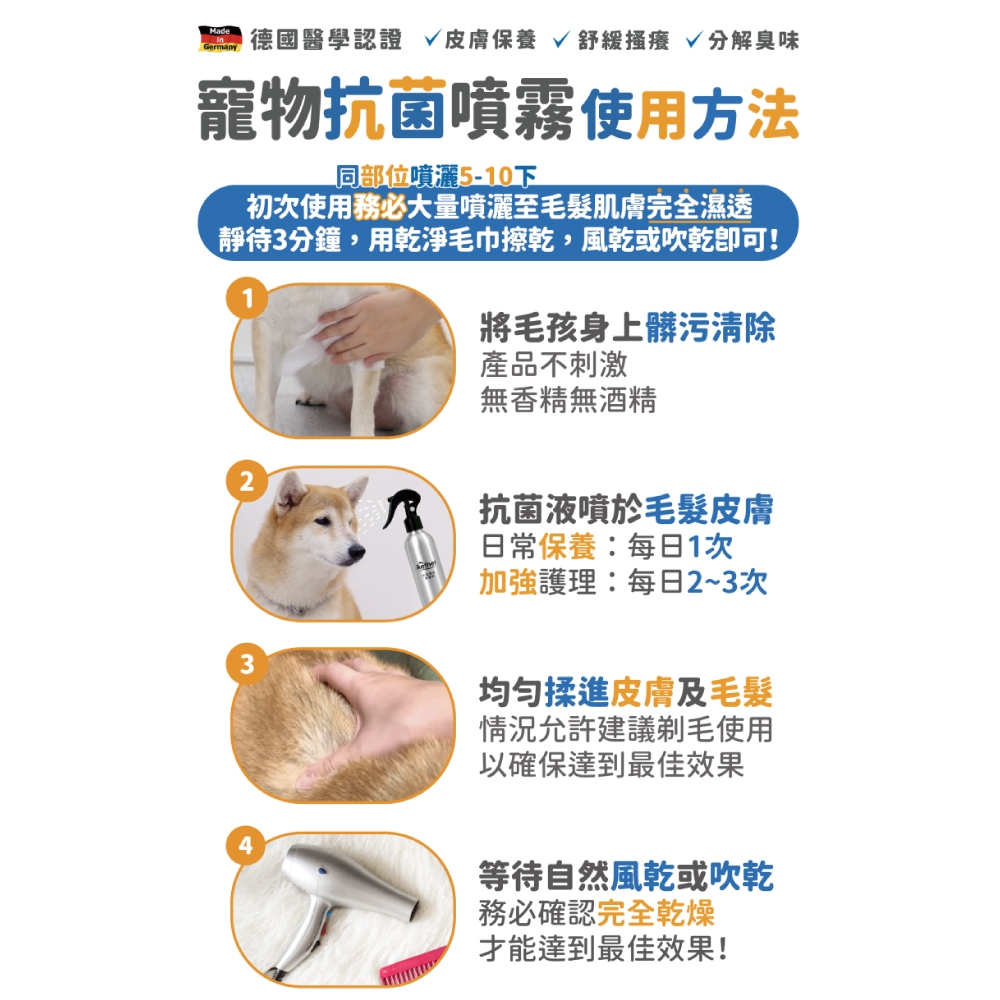 Made in Germany 德國醫學認證 ✓皮膚保養 ✓舒緩搔癢 ✓分解臭味

寵物抗菌噴霧使用方法

同部位噴灑5-10下
初次使用務必大量噴灑至毛髮肌膚完全濕透
靜待3分鐘，用乾淨毛巾擦乾，風乾或吹乾即可！

1
將毛孩身上髒污清除
產品不刺激
無香精無酒精

2
抗菌液噴於毛髮皮膚
日常保養：每日1次
加強護理：每日2~3次

3
均勻揉進皮膚及毛髮
情況允許建議剃毛使用
以確保達到最佳效果

4
等待自然風乾或吹乾
務必確認完全乾燥
才能達到最佳效果！