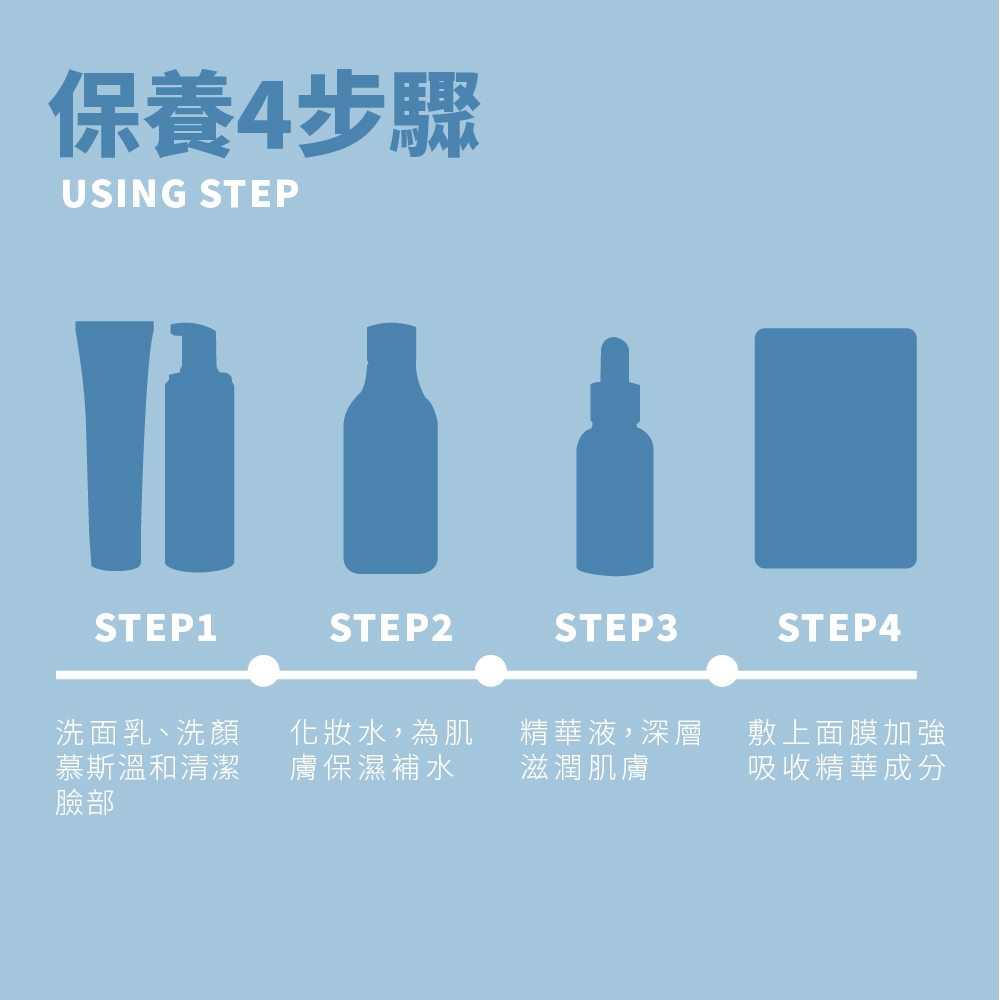 保養4步驟
USING STEP

STEP1

洗面乳、洗顏慕斯溫和清潔臉部

STEP2

化妝水，為肌膚保濕補水

STEP3

精華液，深層滋潤肌膚

STEP4

敷上面膜加強吸收精華成分