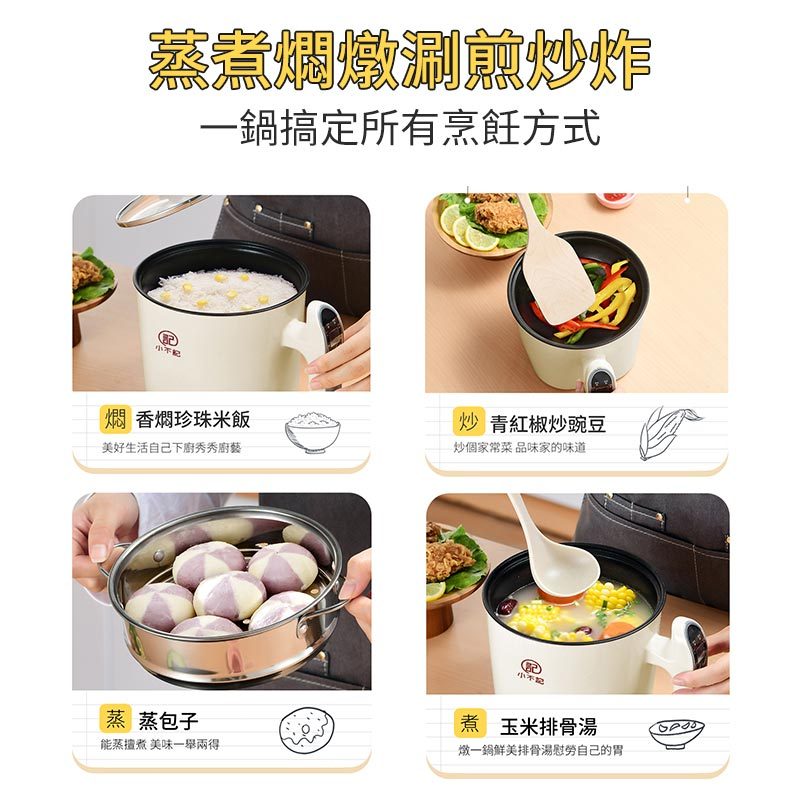 蒸煮燜燉涮煎炒炸
一鍋搞定所有烹飪方式

記
小不記

燜 香燜珍珠米飯
美好生活自己下廚秀秀廚藝

炒 青紅椒炒豌豆
炒個家常菜 品味家的味道

蒸 蒸包子
能蒸擅煮 美味一舉兩得

記
小不記

煮 玉米排骨湯
燉一鍋鮮美排骨湯慰勞自己的胃