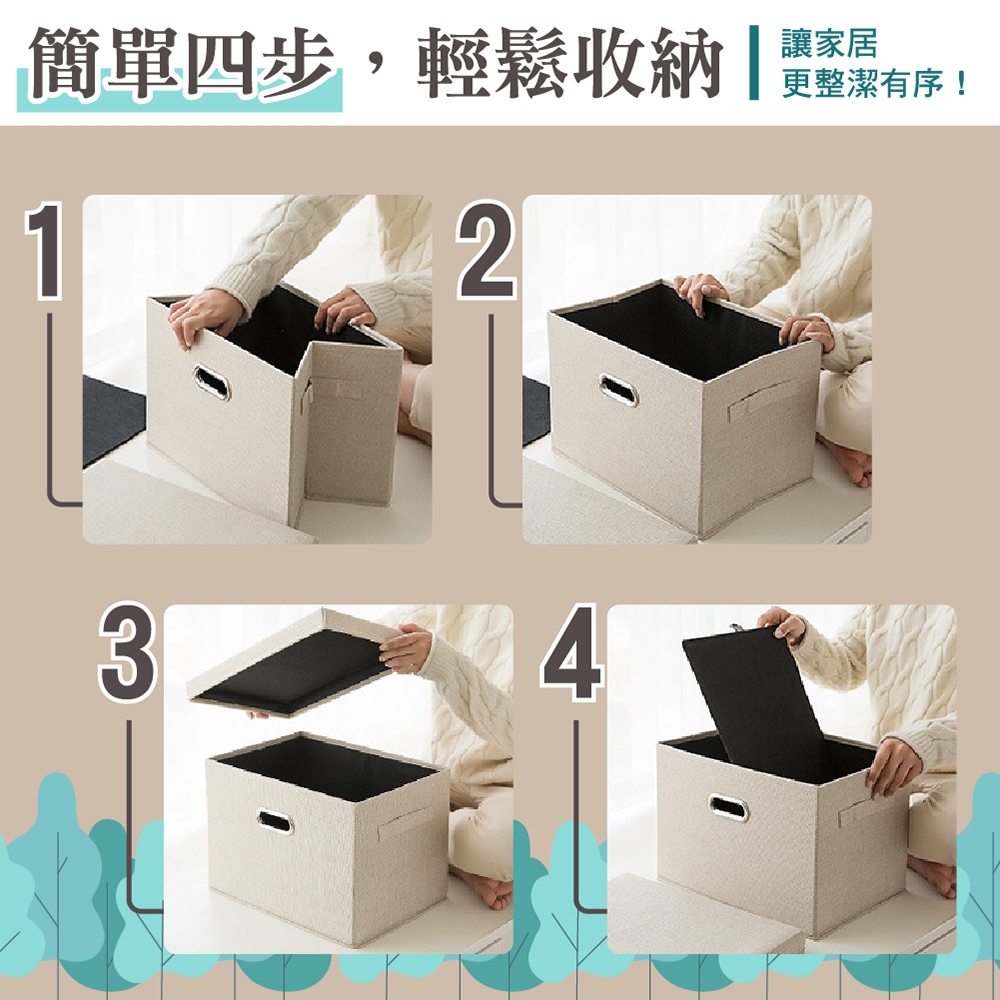 簡單四步，輕鬆收納

讓家居
更整潔有序！

1

2

3

4