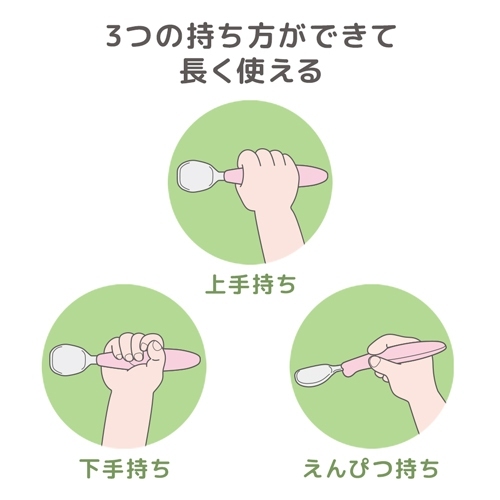 3つの持ち方ができて
長く使える

上手持ち

下手持ち

えんぴつ持ち