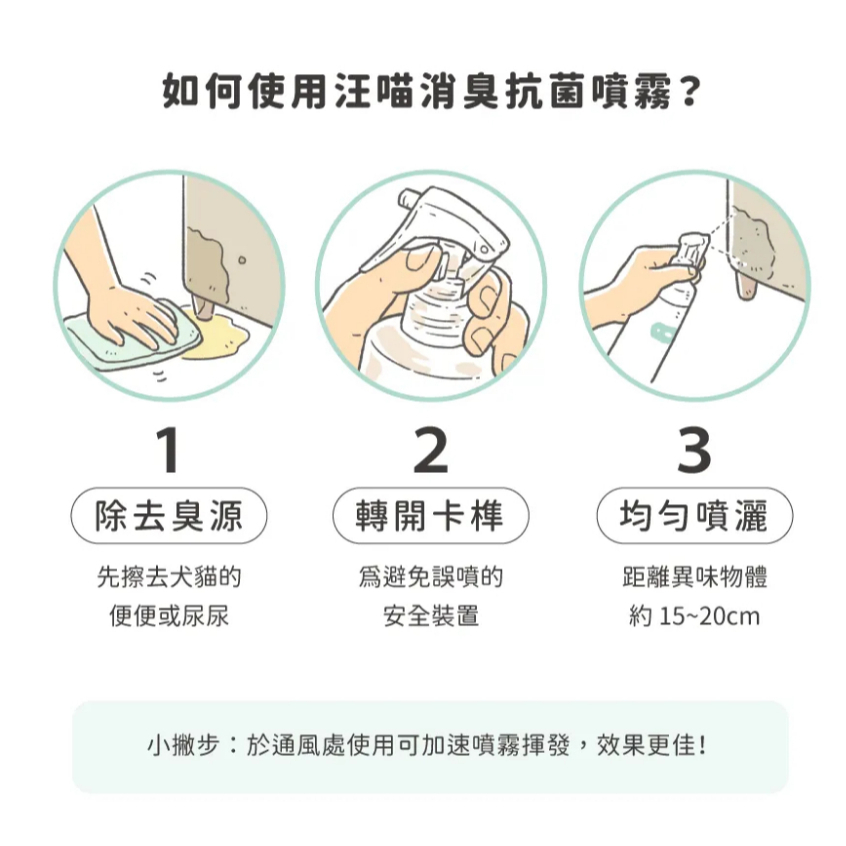 如何使用汪喵消臭抗菌噴霧？

1
除去臭源
先擦去犬貓的
便便或尿尿

2
轉開卡榫
爲避免誤噴的
安全裝置

3
均勻噴灑
距離異味物體
約 15~20cm

小撇步：於通風處使用可加速噴霧揮發，效果更佳！