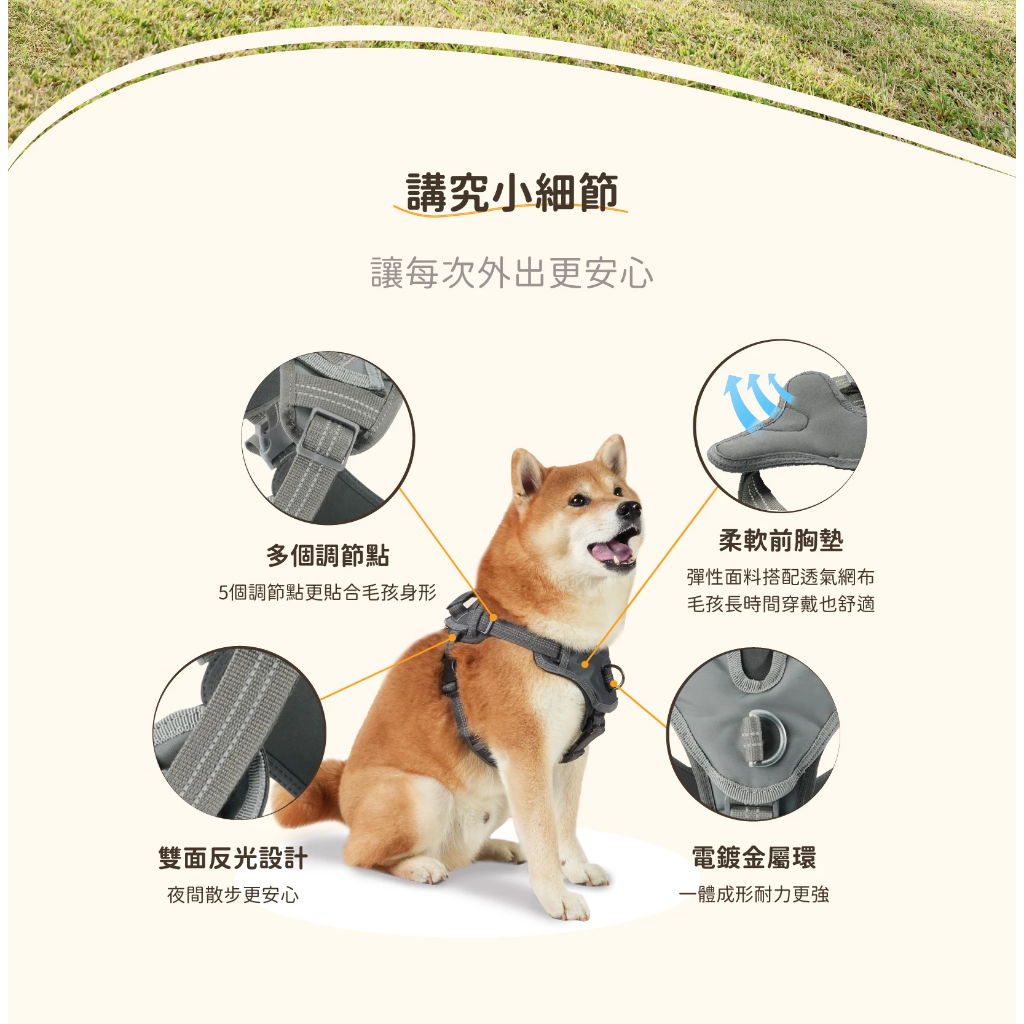 講究小細節

讓每次外出更安心

多個調節點

5個調節點更貼合毛孩身形

柔軟前胸墊

彈性面料搭配透氣網布
毛孩長時間穿戴也舒適

雙面反光設計

夜間散步更安心

電鍍金屬環

一體成形耐力更強