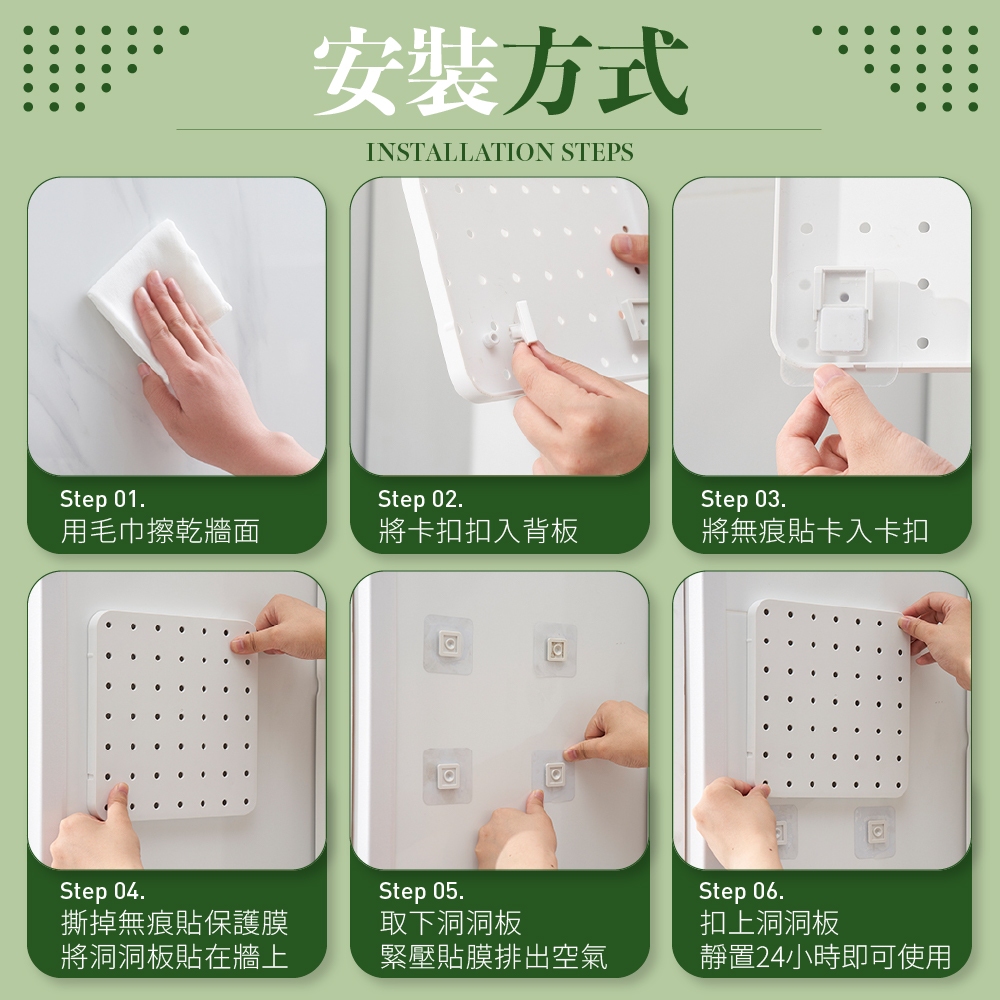 安裝方式

INSTALLATION STEPS

Step 01.
用毛巾擦乾牆面

Step 02.
將卡扣扣入背板

Step 03.
將無痕貼卡入卡扣

Step 04.
撕掉無痕貼保護膜
將洞洞板貼在牆上

Step 05.
取下洞洞板
緊壓貼膜排出空氣

Step 06.
扣上洞洞板
靜置24小時即可使用