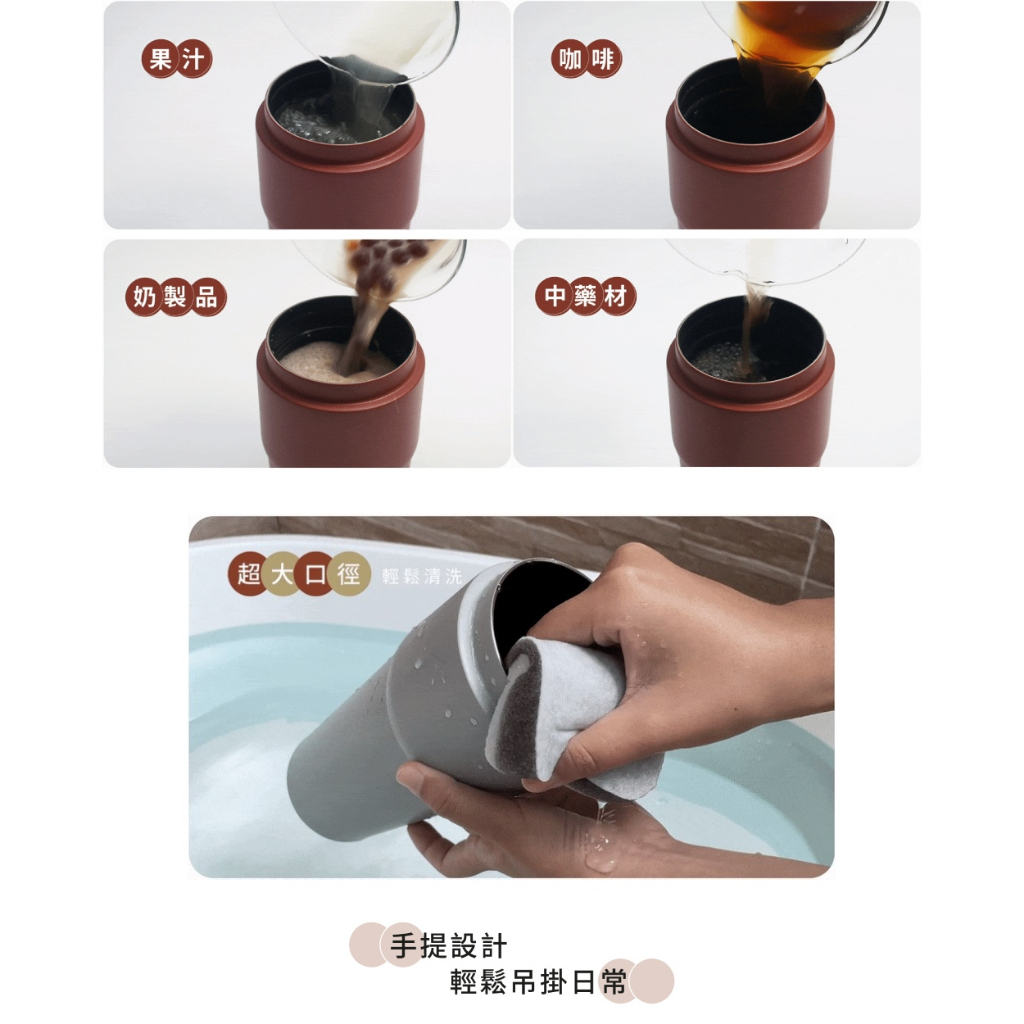 果汁

咖啡

奶製品

中藥材

超大口徑 輕鬆清洗

手提設計
輕鬆吊掛日常