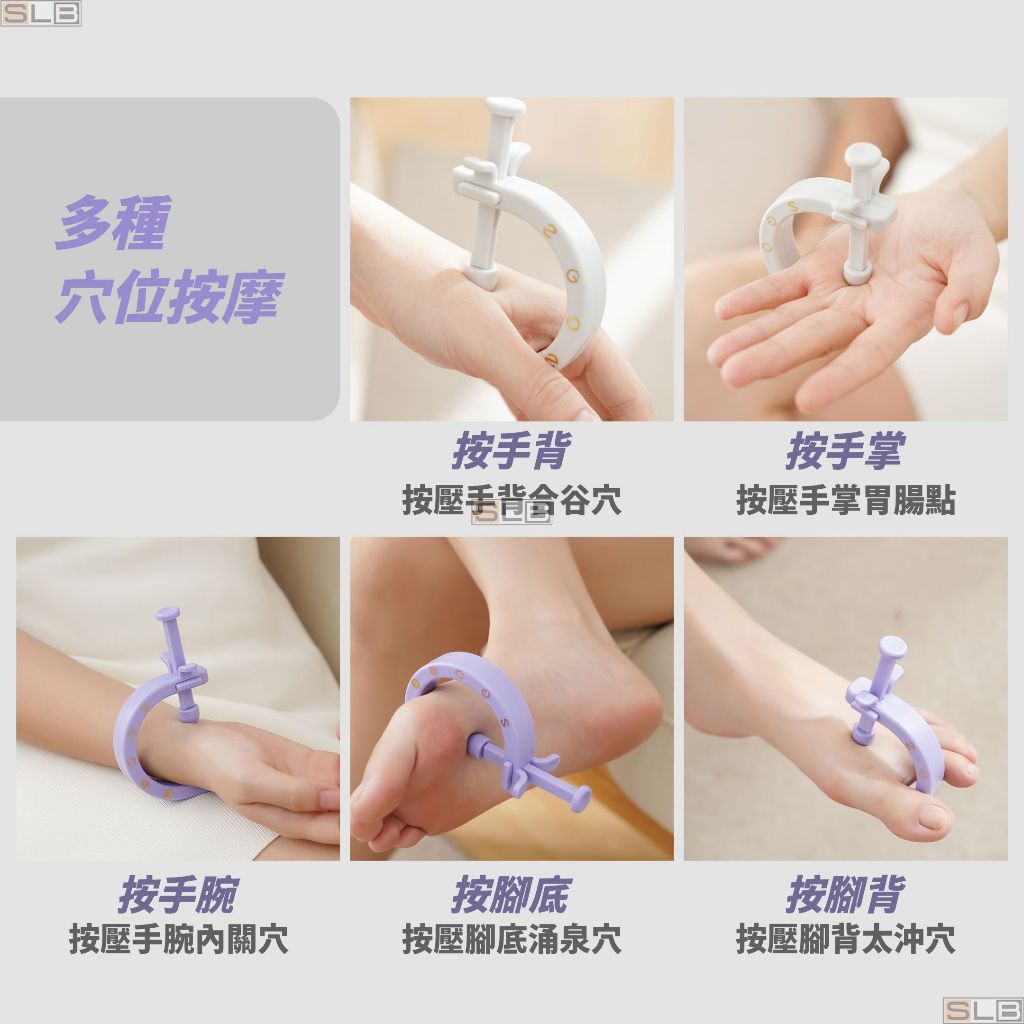 SLB

多種
穴位按摩

按手背
按壓手背合谷穴

SLB

按手掌
按壓手掌胃腸點

按手腕
按壓手腕內關穴

按腳底
按壓腳底涌泉穴

按腳背
按壓腳背太沖穴

SLB