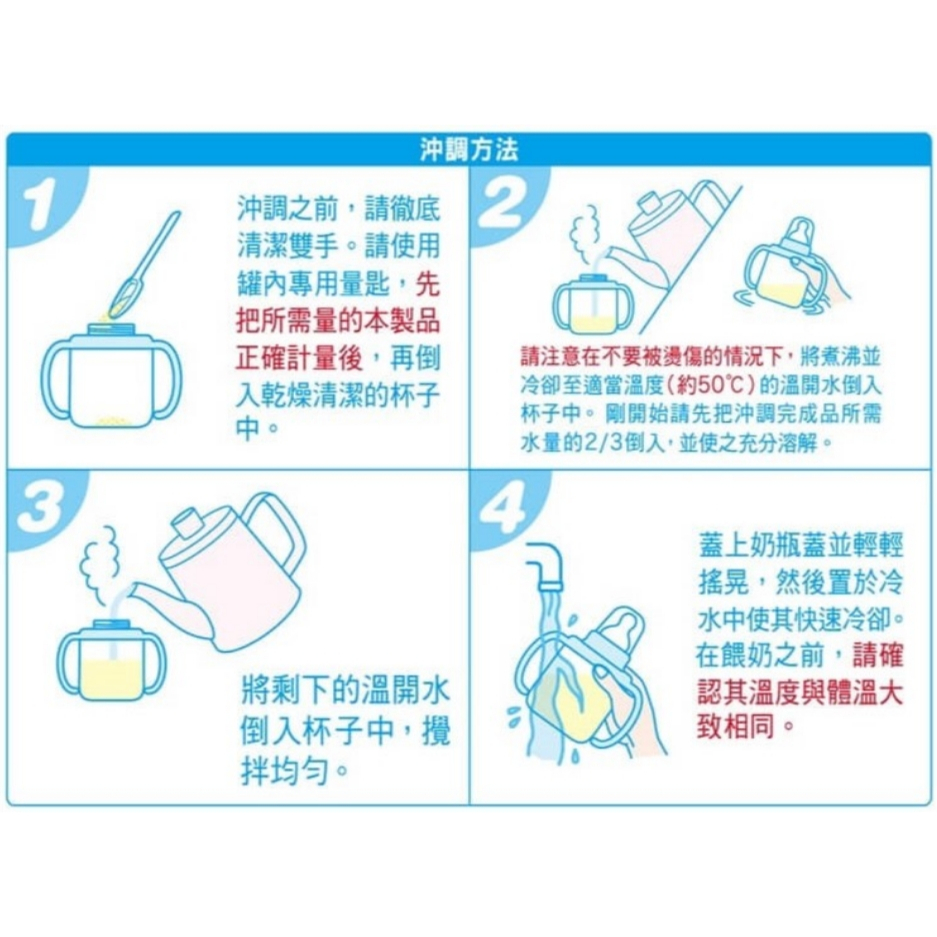 沖調方法

1

沖調之前，請徹底清潔雙手。請使用罐內專用量匙，先把所需量的本製品正確計量後，再倒入乾燥清潔的杯子中。

2

請注意在不要被燙傷的情況下，將煮沸並冷卻至適當溫度(約50℃)的溫開水倒入杯子中。剛開始請先把沖調完成品所需水量的2/3倒入，並使之充分溶解。

3

將剩下的溫開水倒入杯子中，攪拌均勻。

4

蓋上奶瓶蓋並輕輕搖晃，然後置於冷水中使其快速冷卻。在餵奶之前，請確認其溫度與體溫大致相同。