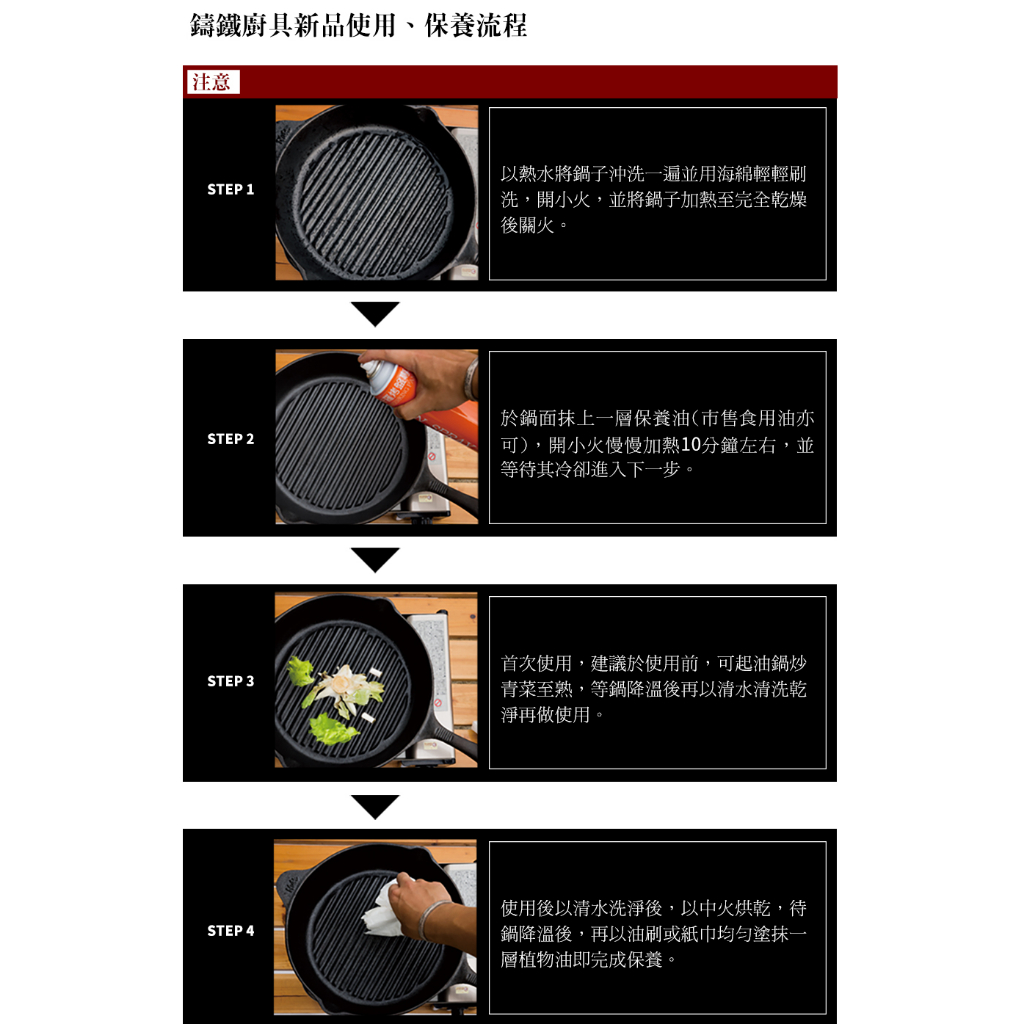 鑄鐵廚具新品使用、保養流程

注意

STEP 1

以熱水將鍋子沖洗一遍並用海綿輕輕刷洗，開小火，並將鍋子加熱至完全乾燥後關火。

STEP 2

於鍋面抹上一層保養油(市售食用油亦可)，開小火慢慢加熱10分鐘左右，並等待其冷卻進入下一步。

STEP 3

首次使用，建議於使用前，可起油鍋炒青菜至熟，等鍋降溫後再以清水清洗乾淨再做使用。

STEP 4

使用後以清水洗淨後，以中火烘乾，待鍋降溫後，再以油刷或紙巾均勻塗抹一層植物油即完成保養。