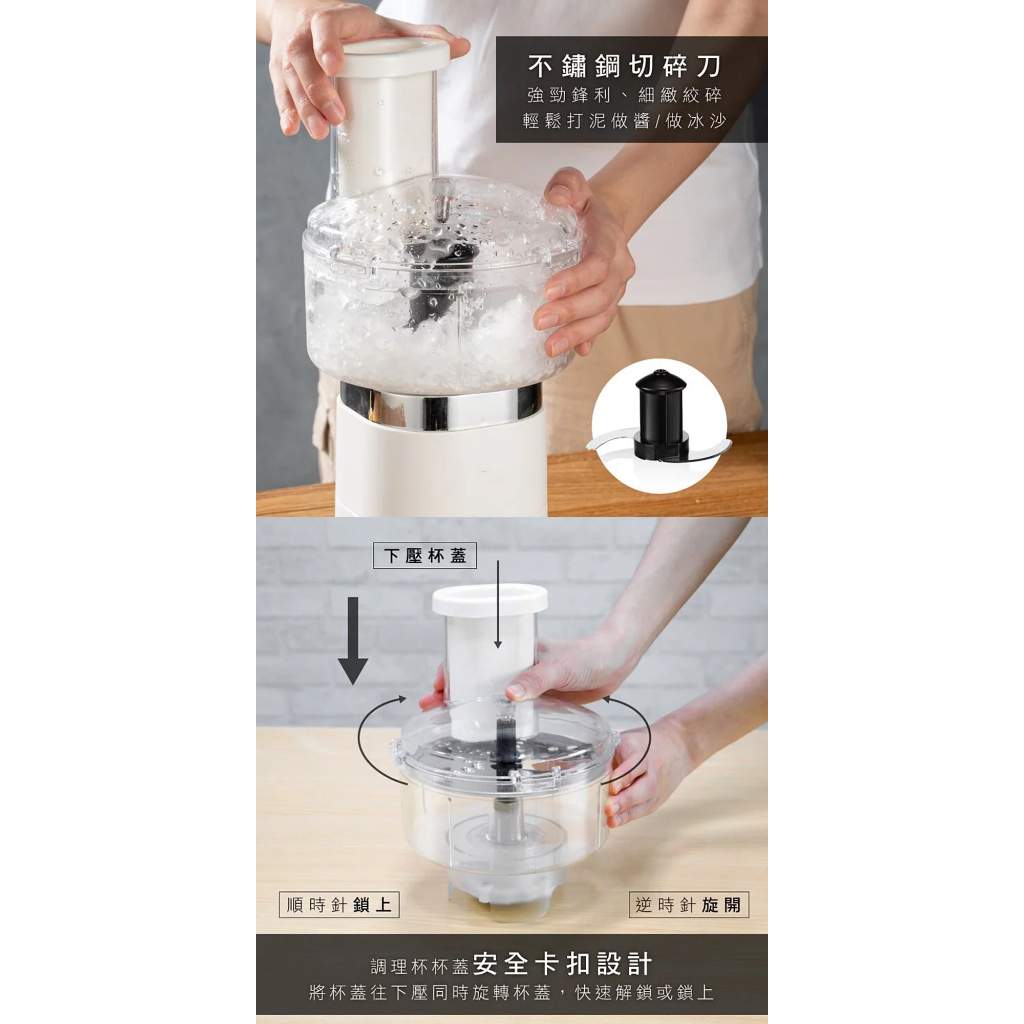 不鏽鋼切碎刀
強勁鋒利、細緻絞碎
輕鬆打泥做醬/做冰沙

下壓杯蓋

順時針鎖上

逆時針旋開

調理杯杯蓋安全卡扣設計
將杯蓋往下壓同時旋轉杯蓋，快速解鎖或鎖上