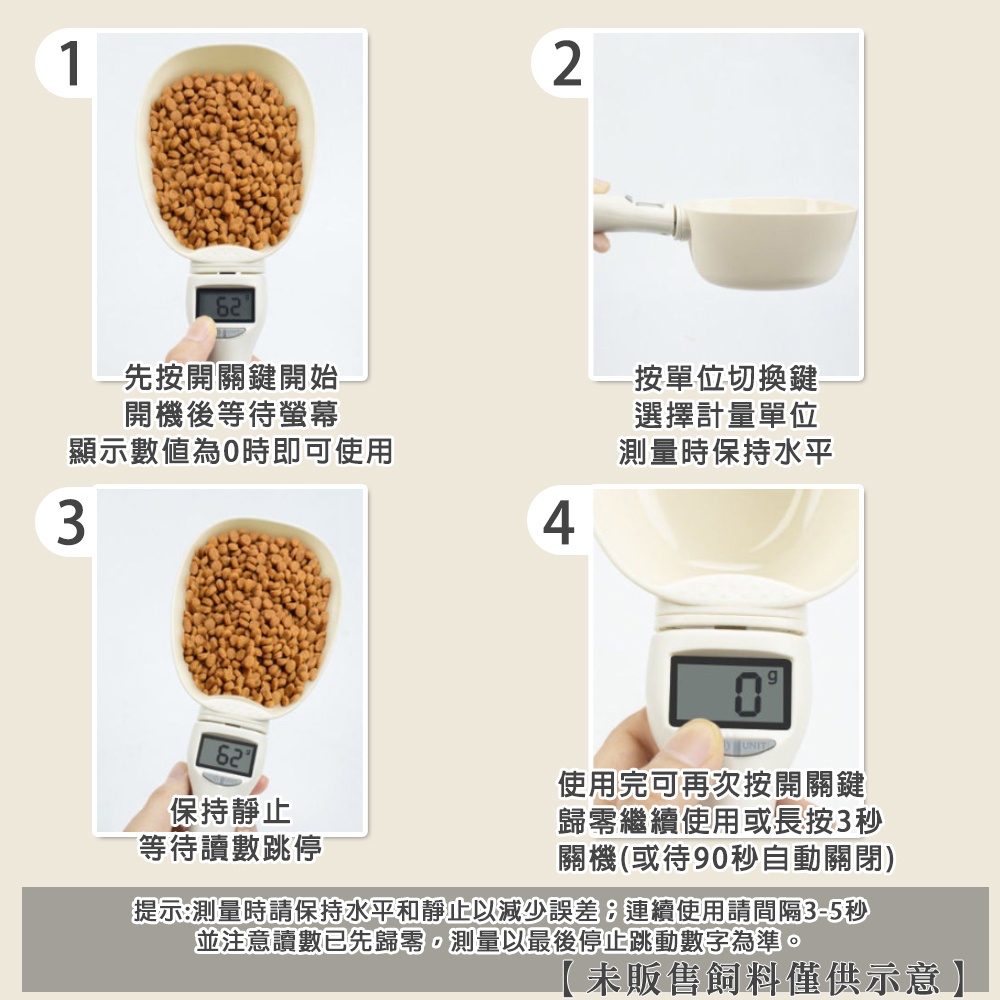 1

62

先按開關鍵開始
開機後等待螢幕
顯示數值為0時即可使用

2

按單位切換鍵
選擇計量單位
測量時保持水平

3

62

保持靜止
等待讀數跳停

4

0 g

UNIT

使用完可再次按開關鍵
歸零繼續使用或長按3秒
關機(或待90秒自動關閉)

提示:測量時請保持水平和靜止以減少誤差；連續使用請間隔3-5秒
並注意讀數已先歸零，測量以最後停止跳動數字為準。

【未販售飼料僅供示意】