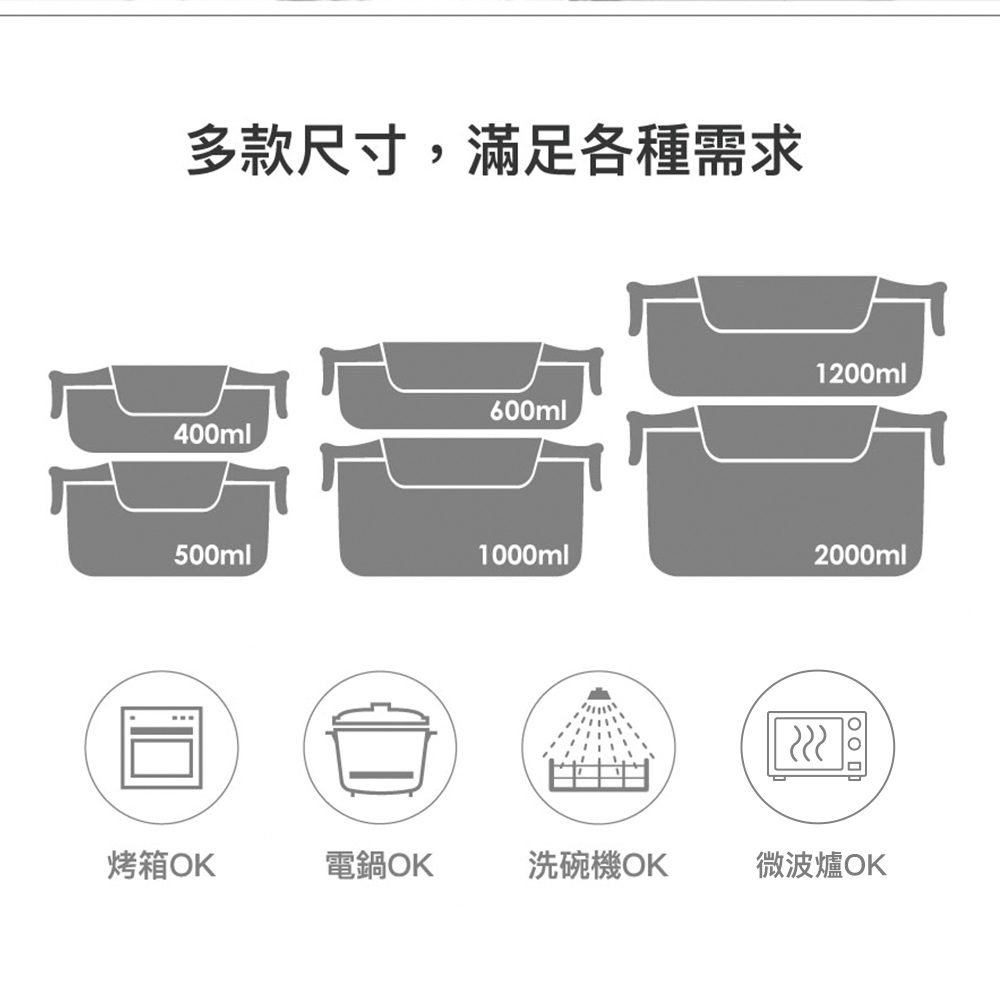 多款尺寸，滿足各種需求

400ml

500ml

600ml

1000ml

1200ml

2000ml

烤箱OK

電鍋OK

洗碗機OK

微波爐OK